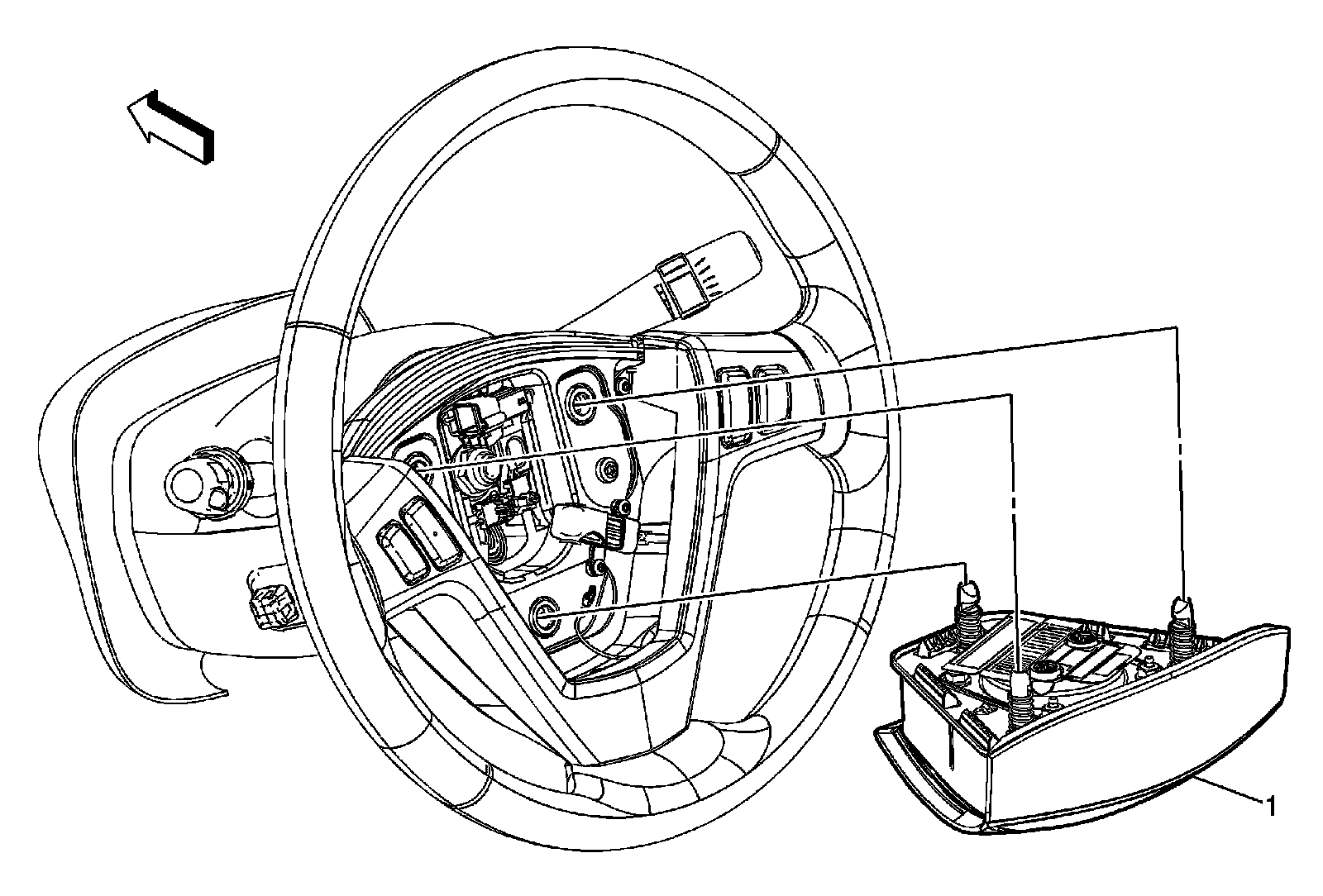 1