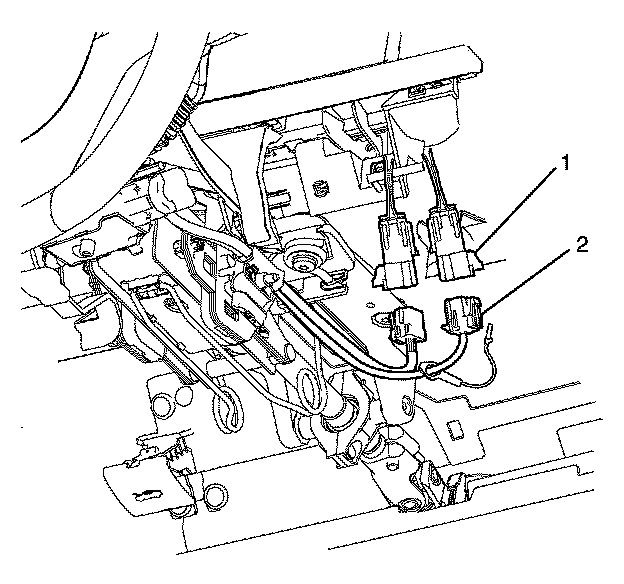 1
2