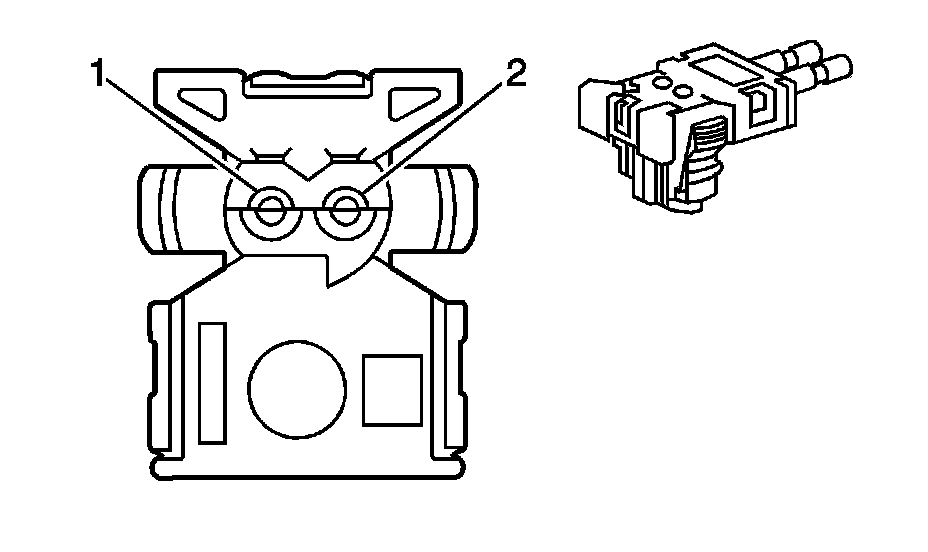 1
2