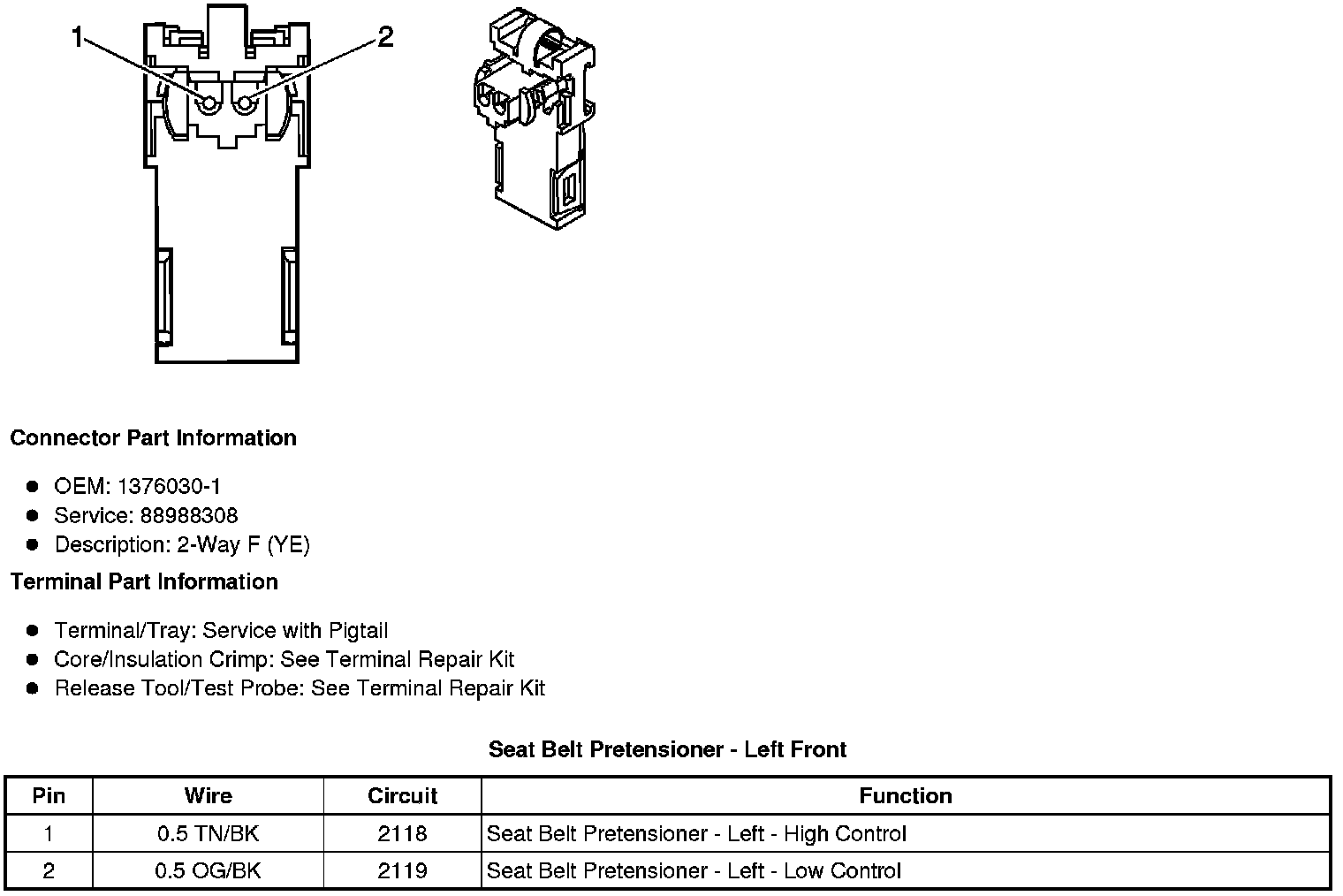 1
2

Connector Part Information

- OEM: 1376030-1
- Service: 88988308
- Description: 2-Way F (YE)

Terminal Part Information

- Terminal/Tray: Service with Pigtail
- Core/Insulation Crimp: See Terminal Repair Kit
- Release Tool/Test Probe: See Terminal Repair Kit

Seat Belt Pretensioner - Left Front

| Pin | Wire | Circuit | Function |
|---|---|---|---|
| 1 | 0.5 TN/BK | 2118 | Seat Belt Pretensioner - Left - High Control |
| 2 | 0.5 OG/BK | 2119 | Seat Belt Pretensioner - Left - Low Control |