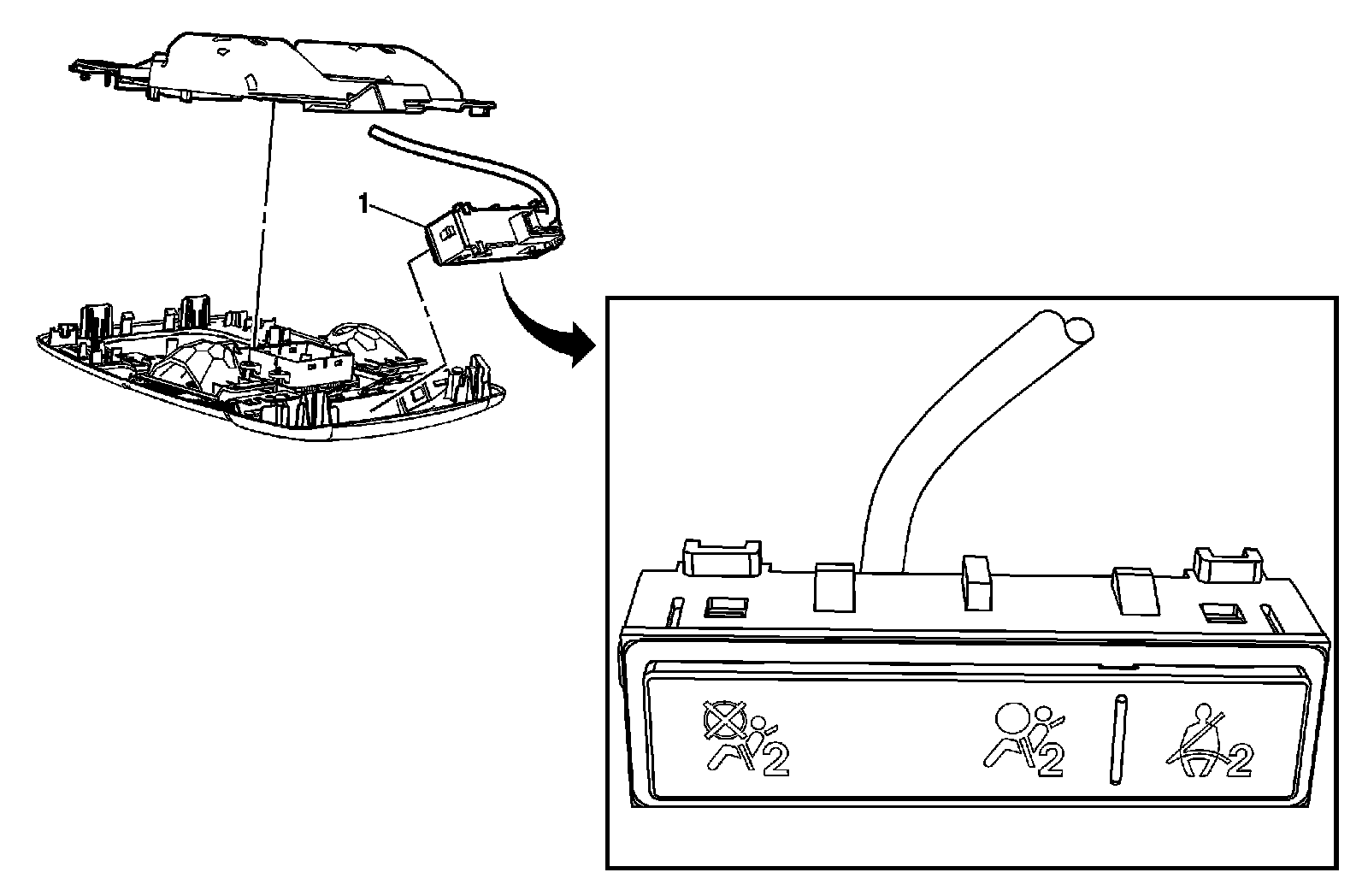 1

2

2

2