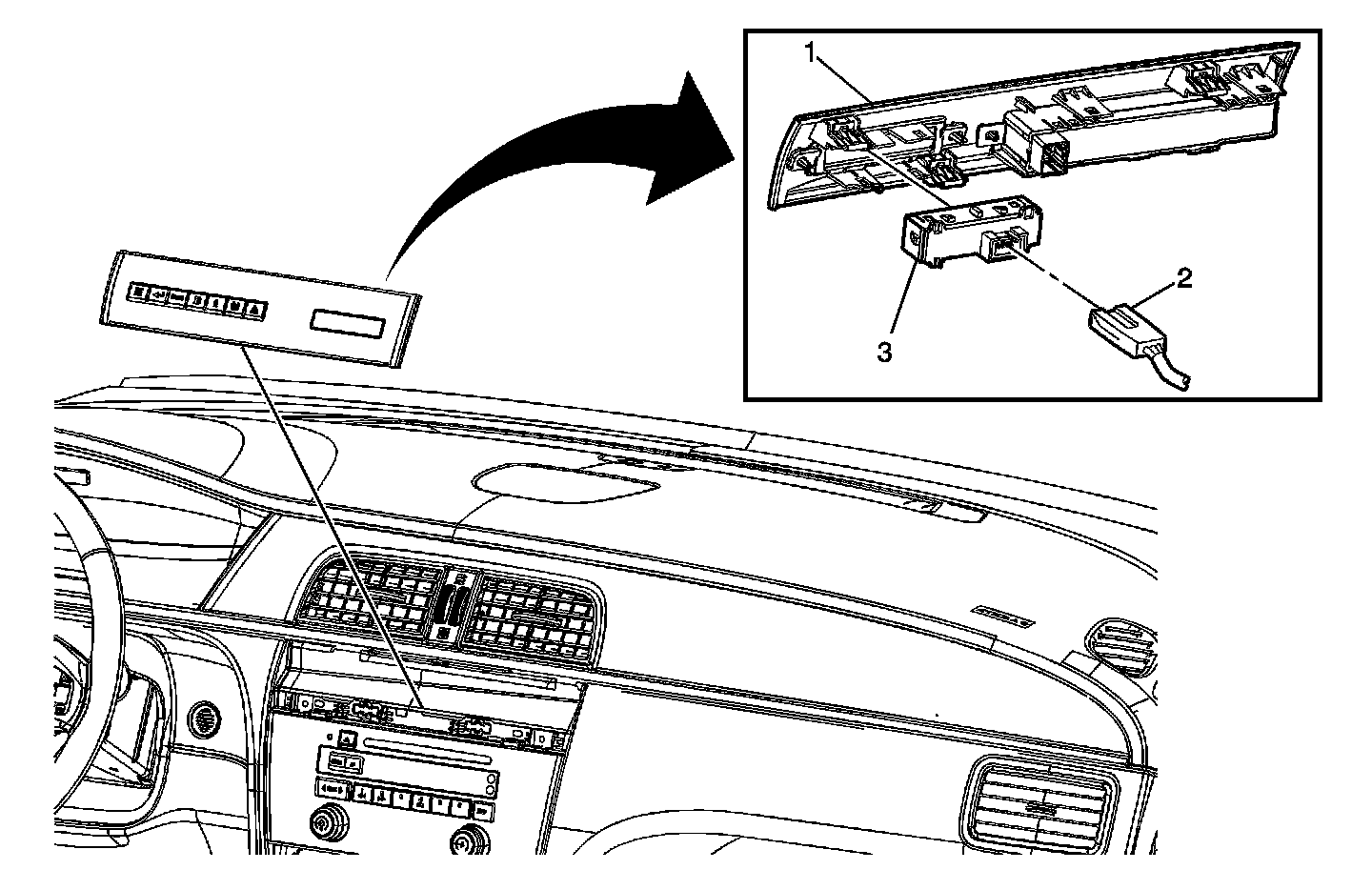 1
2
3