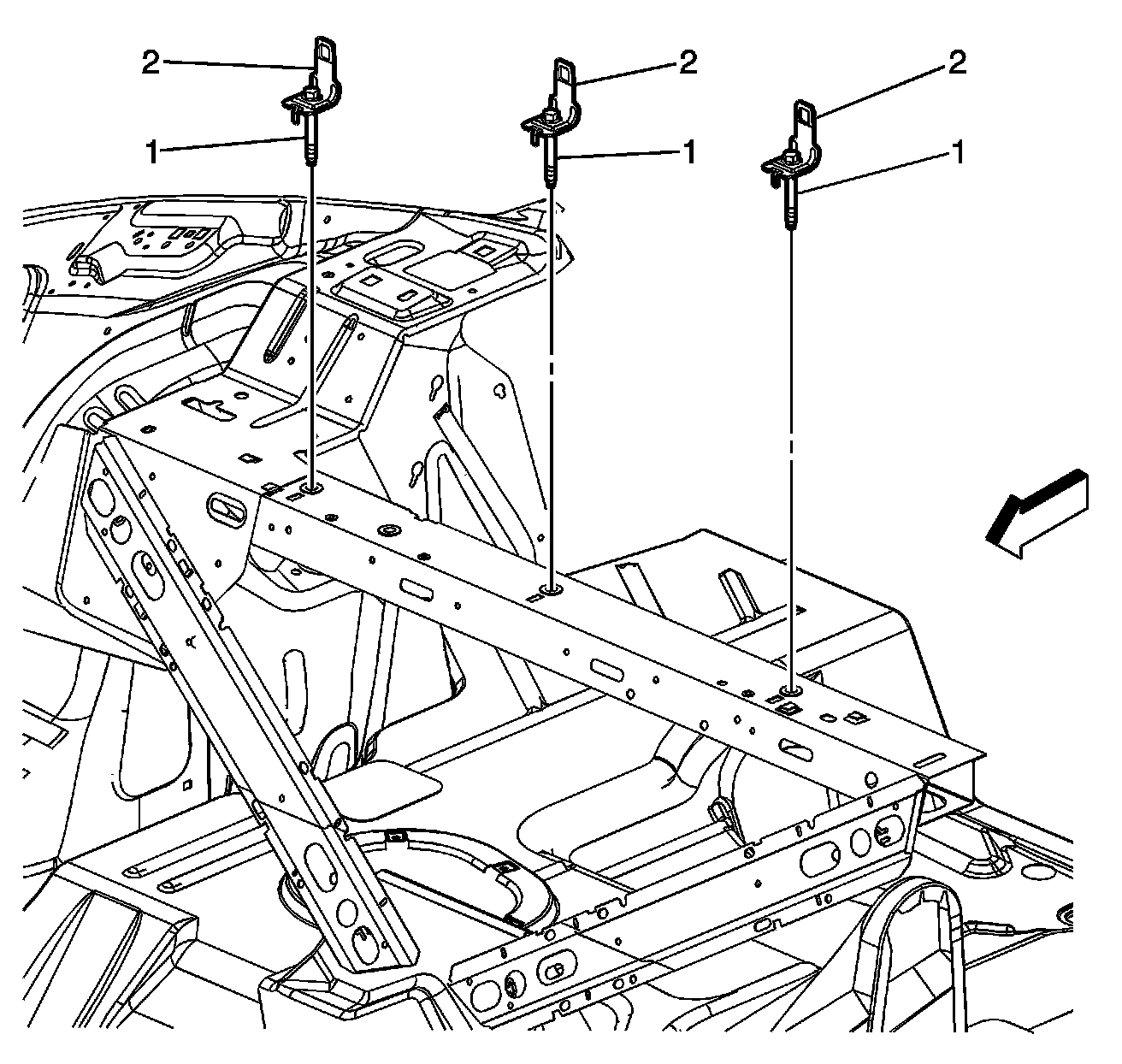 2
1
2
1
2
1