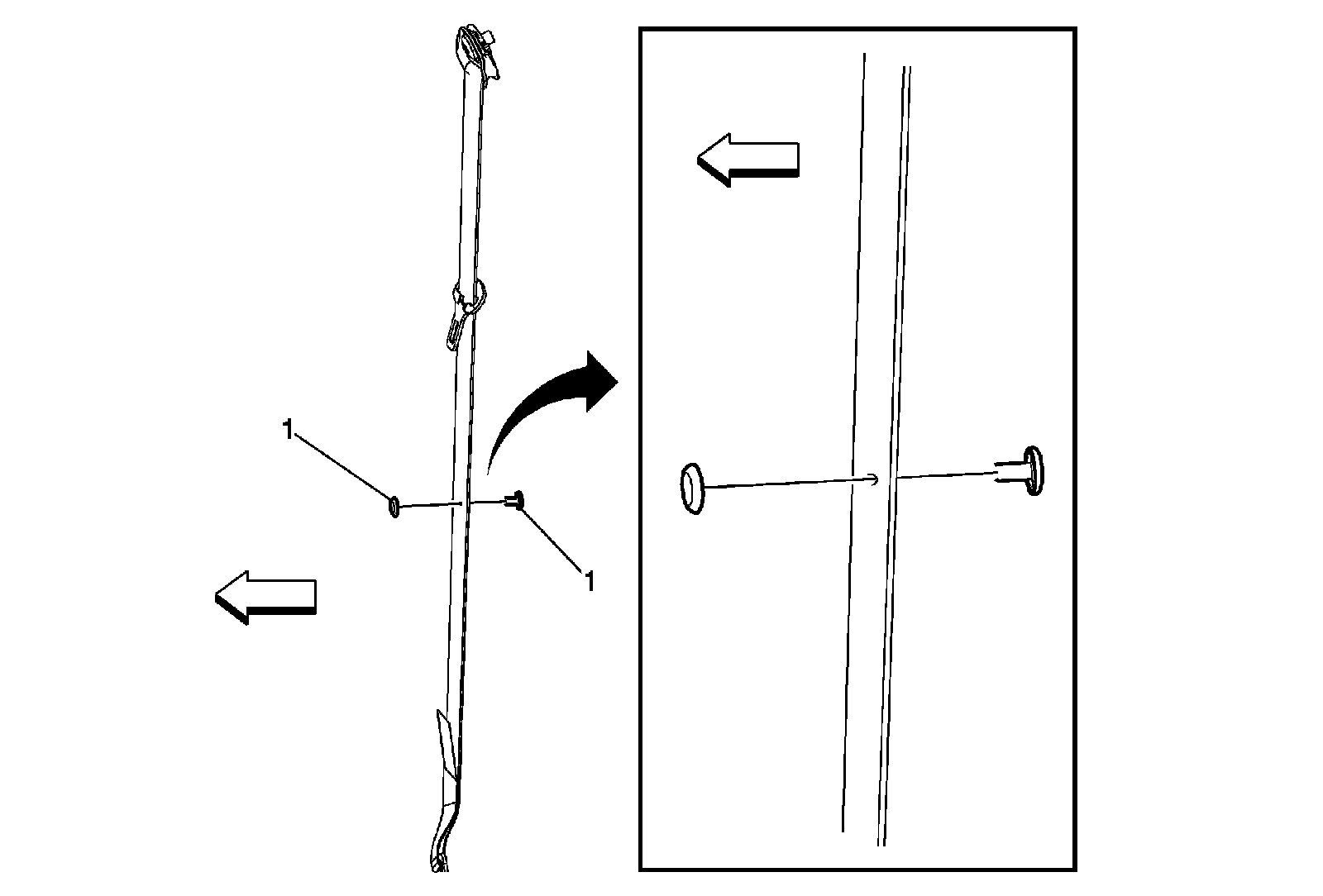 1

1