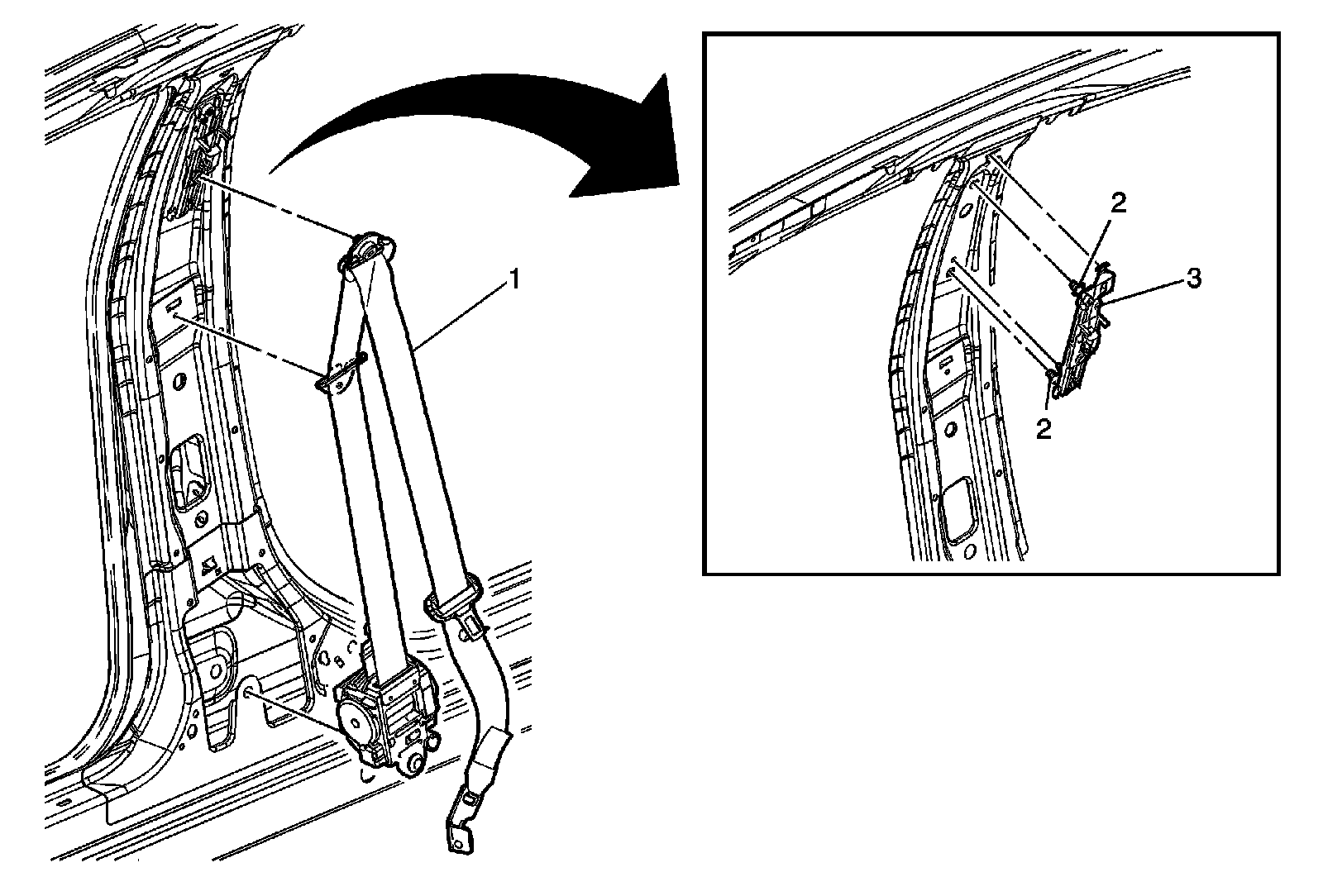 1
2
3
2