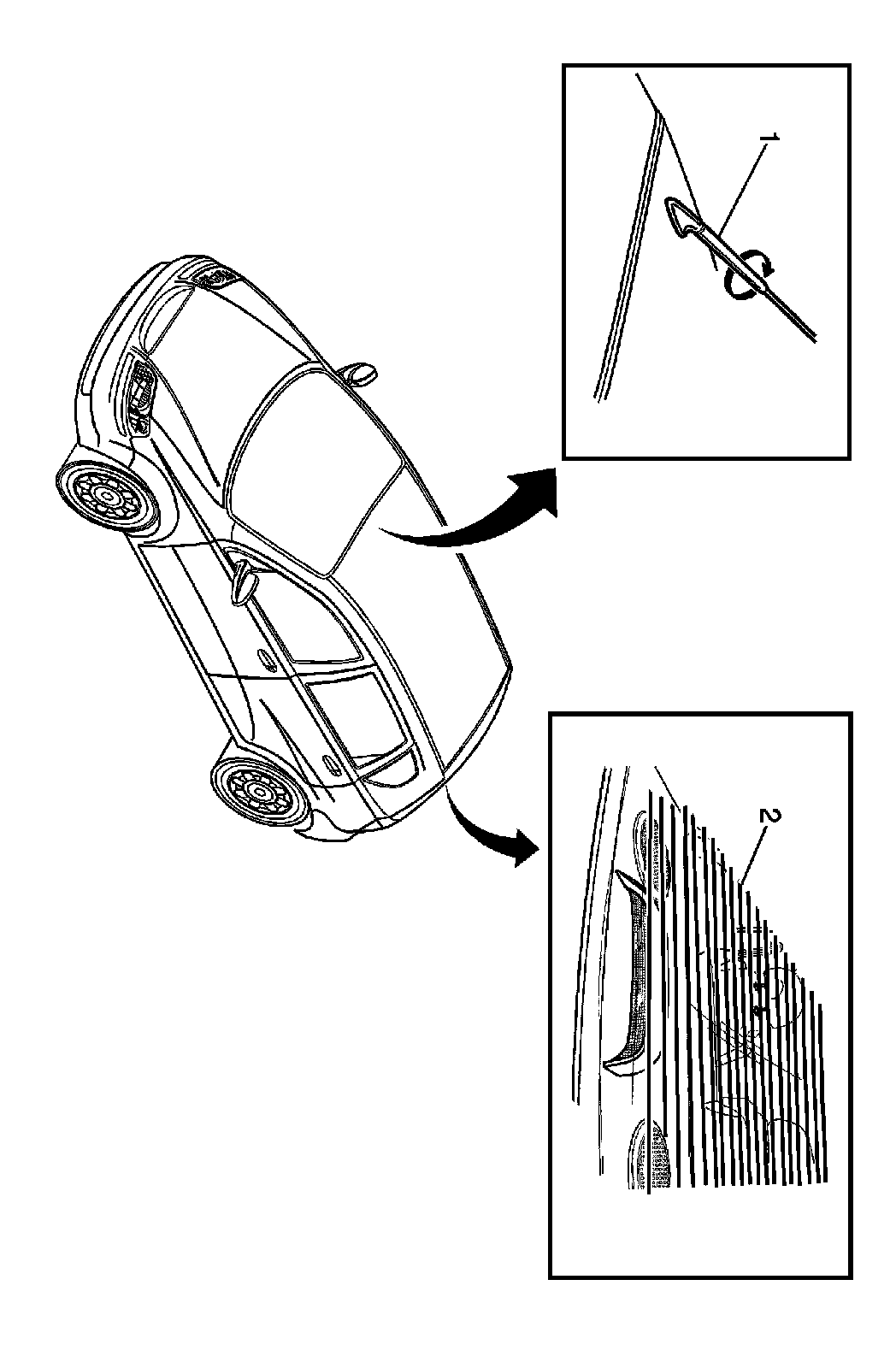 1

2