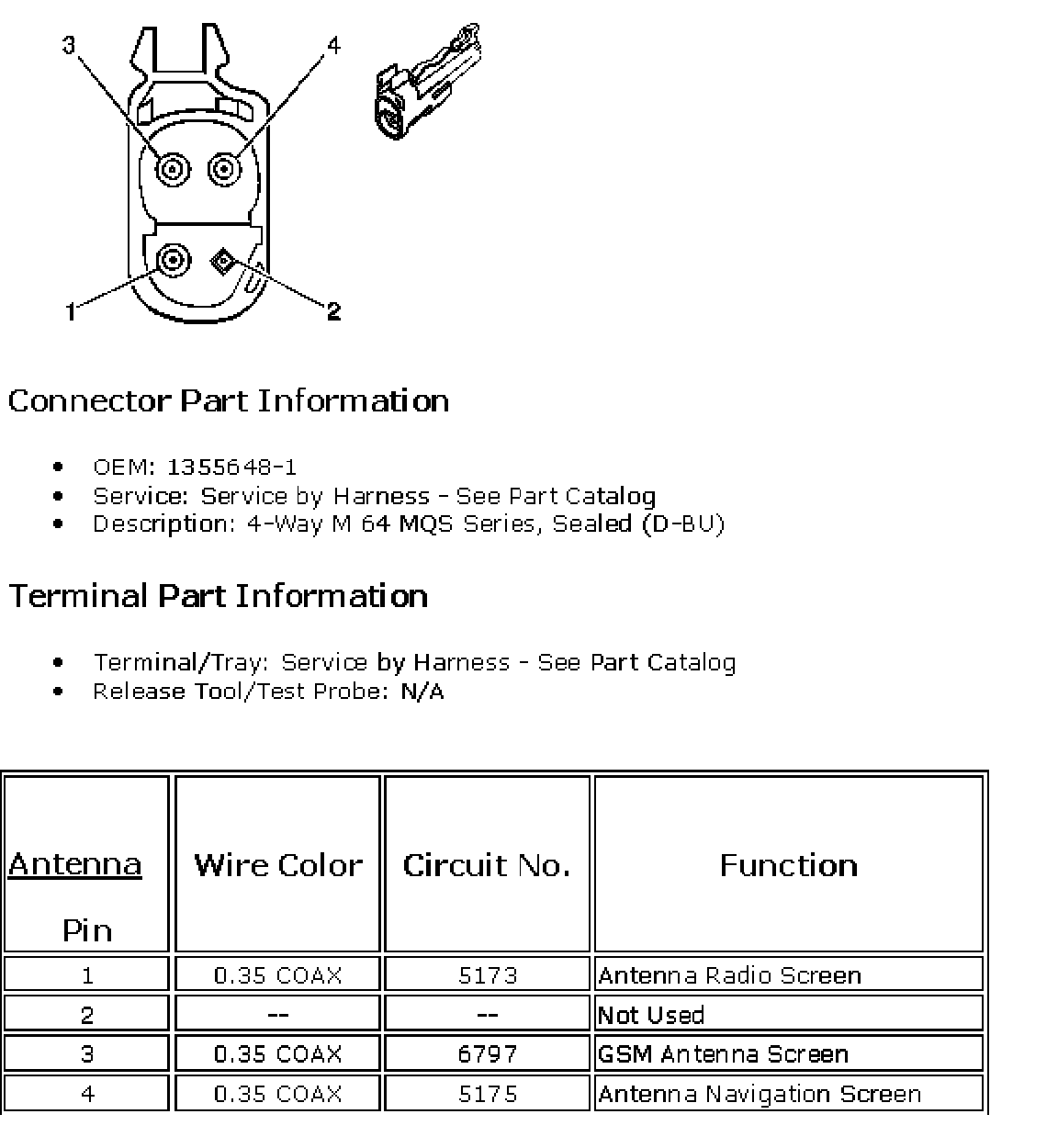 3
4
1
2

Connector Part Information

- OEM: 1355648-1
- Service: Service by Harness - See Part Catalog
- Description: 4-Way M 64 MQS Series, Sealed (D-BU)

Terminal Part Information

- Terminal/Tray: Service by Harness - See Part Catalog
- Release Tool/Test Probe: N/A

| Antenna Pin | Wire Color | Circuit No. | Function |
|---|---|---|---|
| 1 | 0.35 COAX | 5173 | Antenna Radio Screen |
| 2 | -- | -- | Not Used |
| 3 | 0.35 COAX | 6797 | GSM Antenna Screen |
| 4 | 0.35 COAX | 5175 | Antenna Navigation Screen |