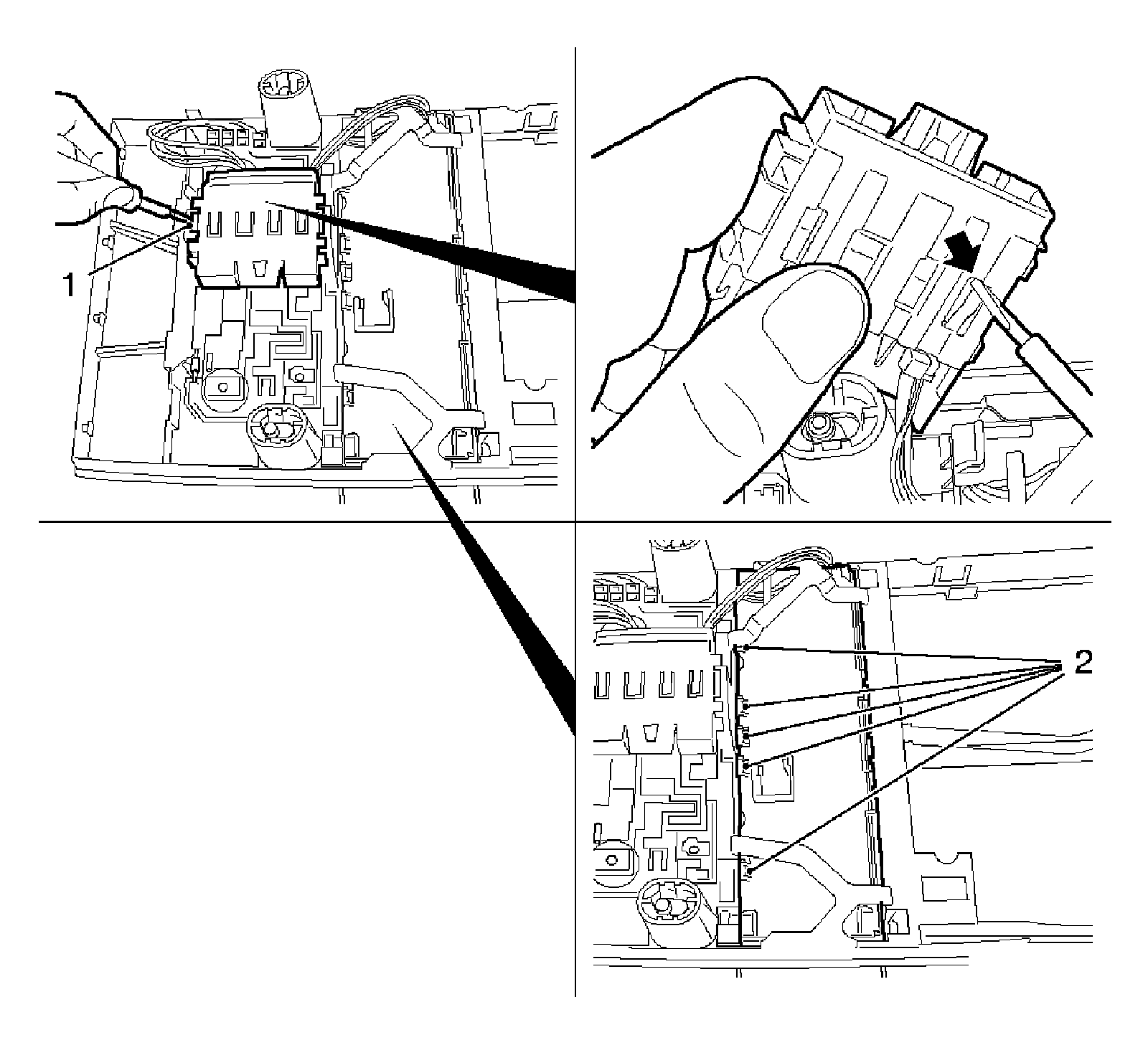 1

2