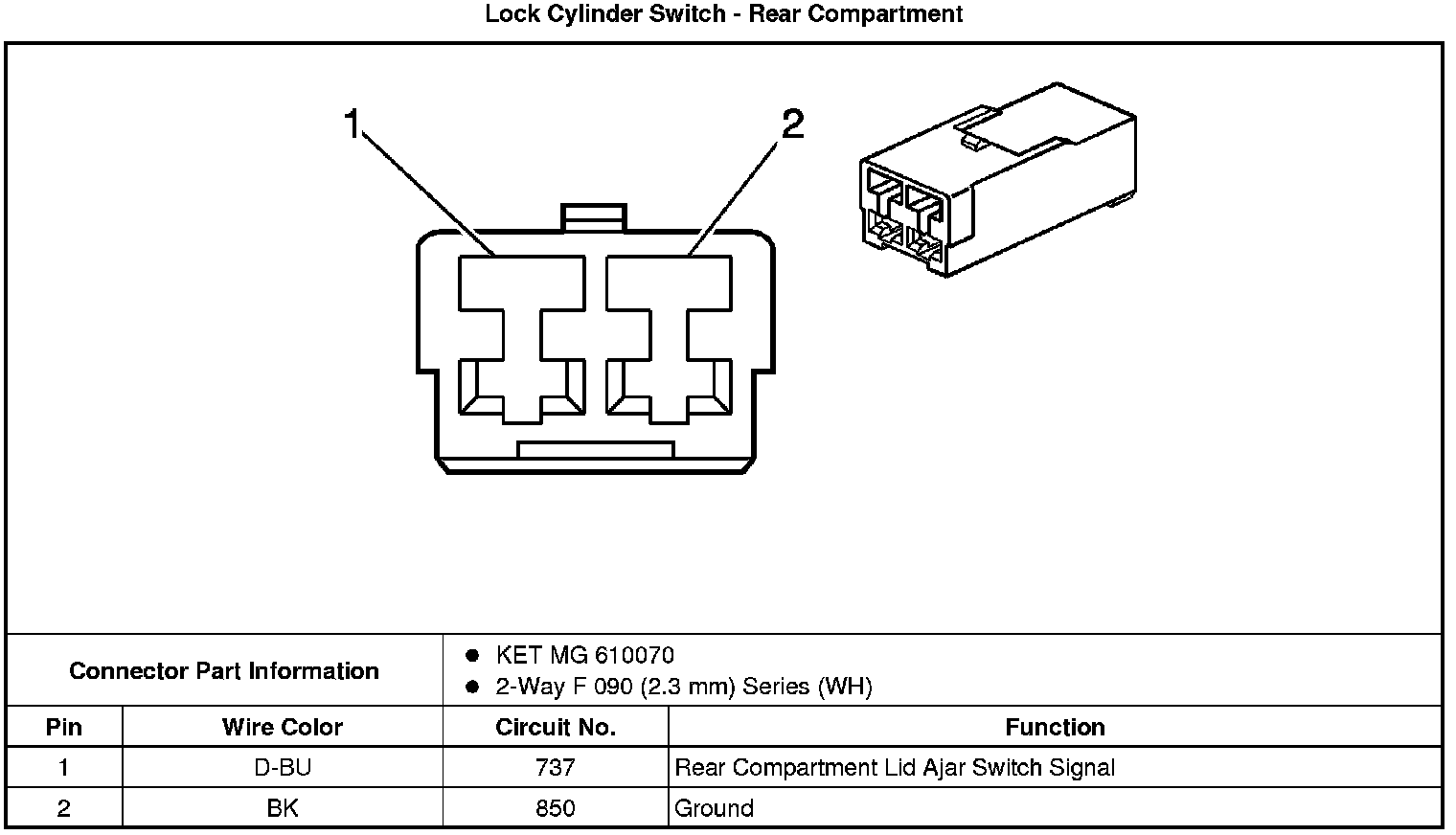 Lock Cylinder Switch - Rear Compartment

1

2

Connector Part Information

- KET MG 610070
- 2-Way F 090 (2.3 mm) Series (WH)

| Pin | Wire Color | Circuit No. | Function |
|---|---|---|---|
| 1 | D-BU | 737 | Rear Compartment Lid Ajar Switch Signal |
| 2 | BK | 850 | Ground |