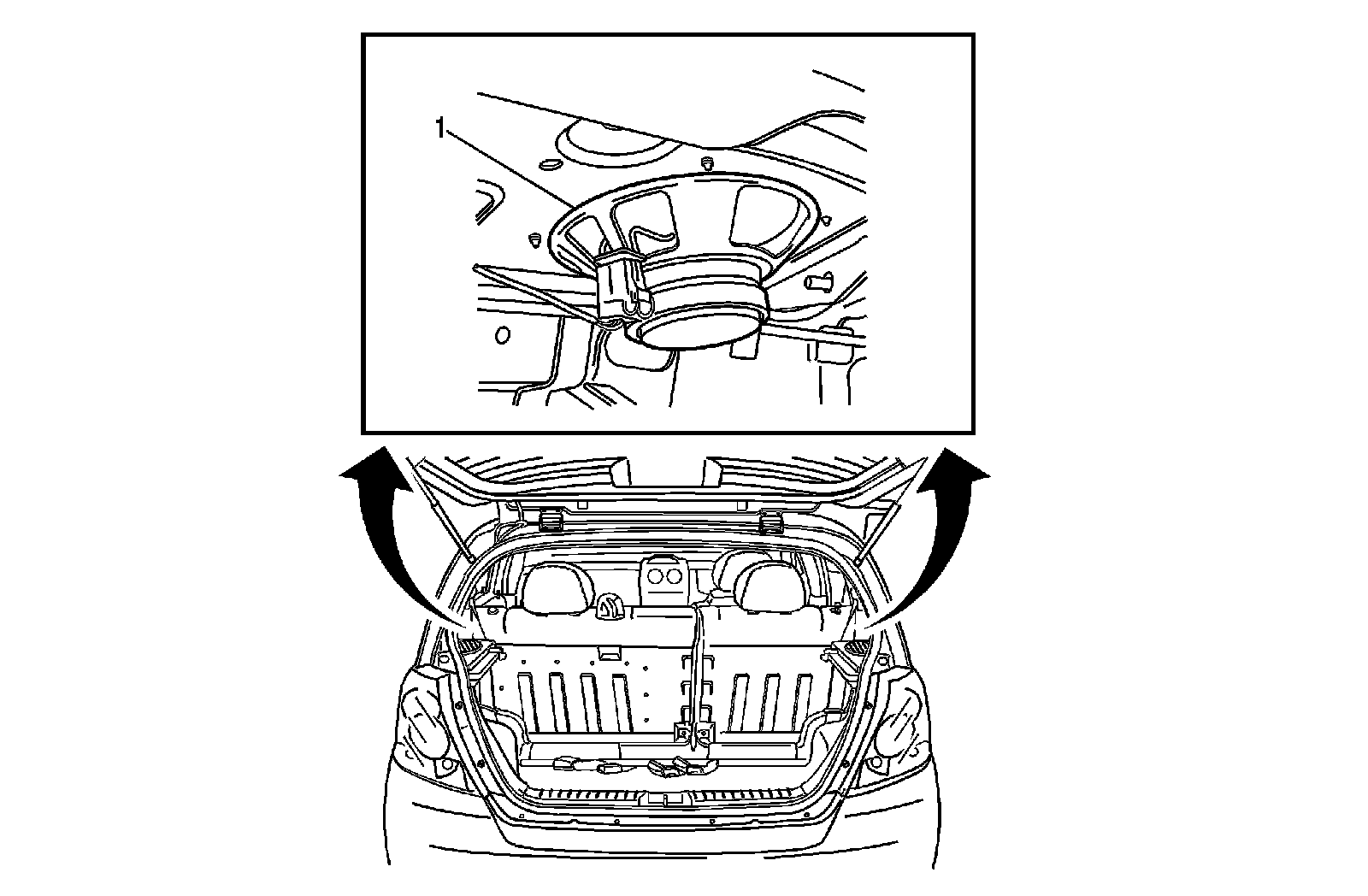 1