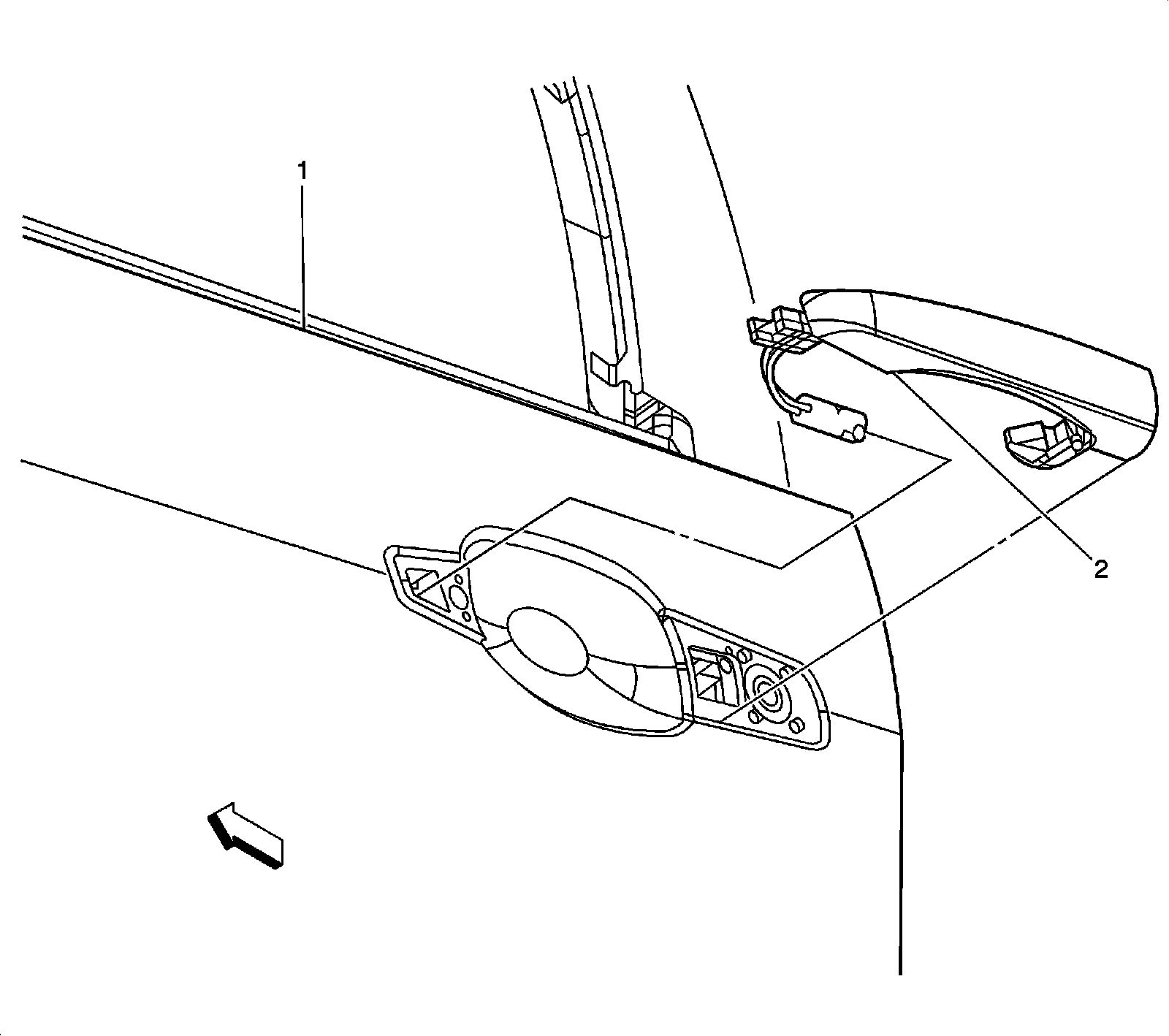 1

2