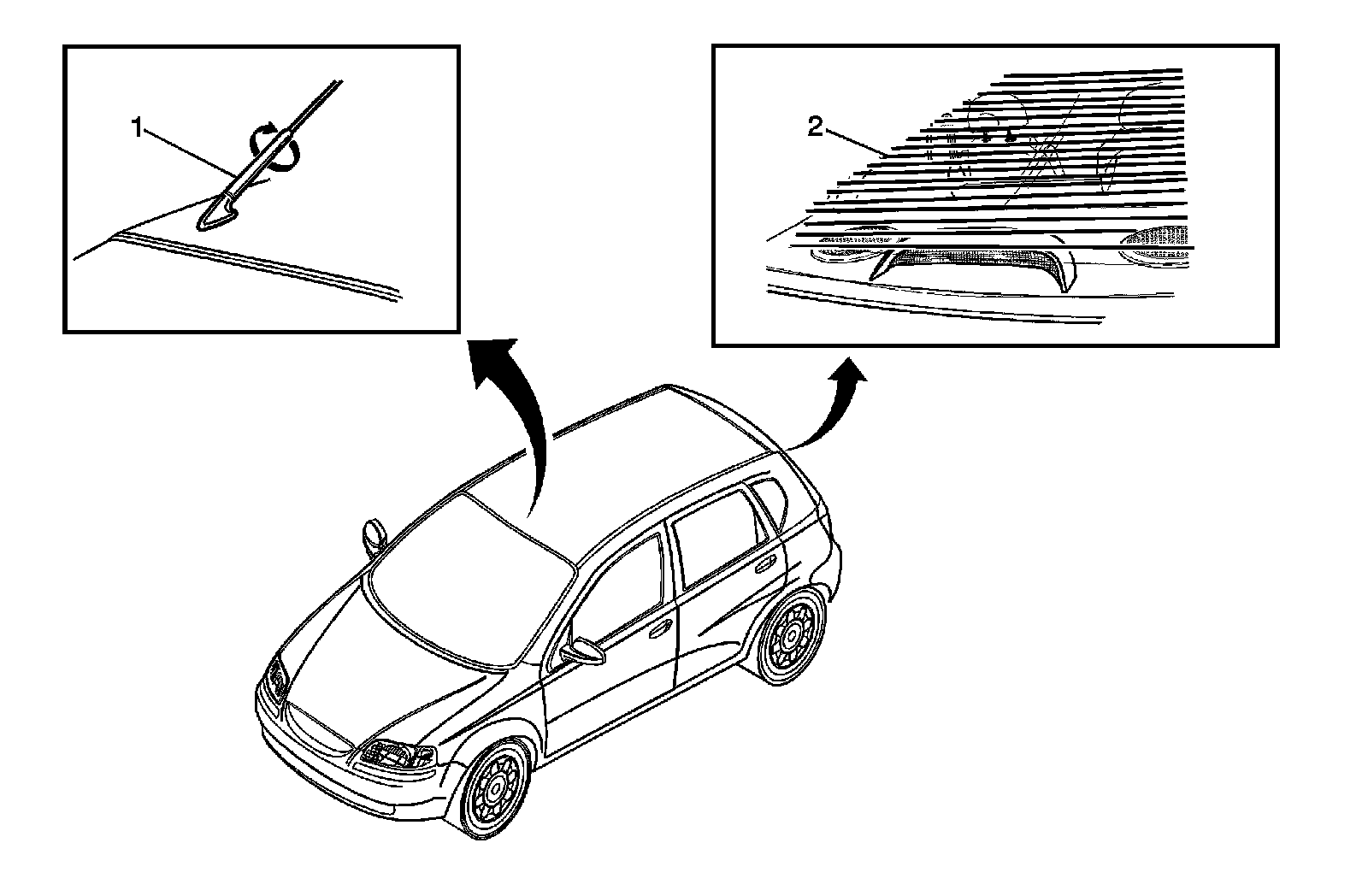 1

2