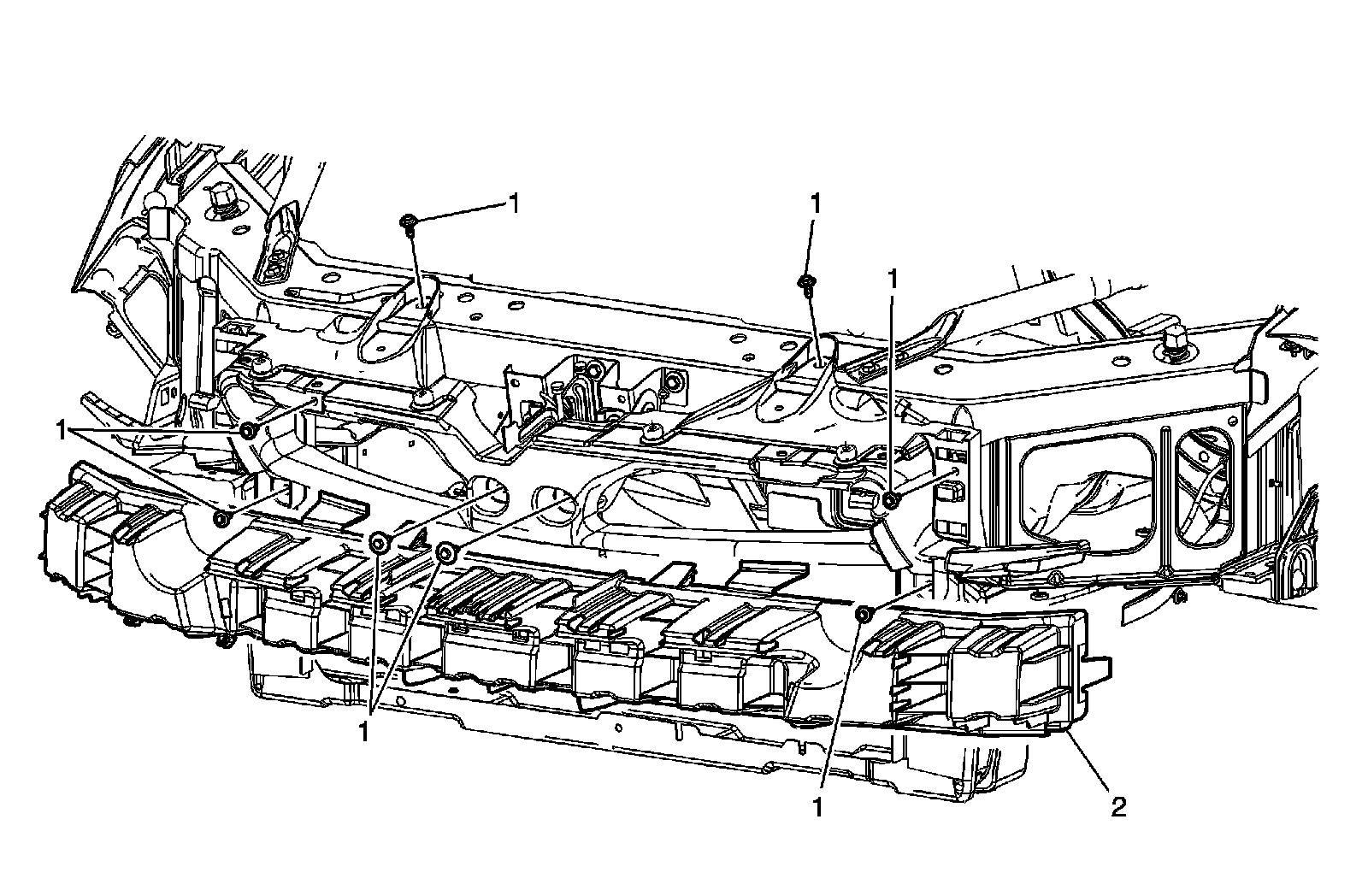 1
1
1
1
1
1
2