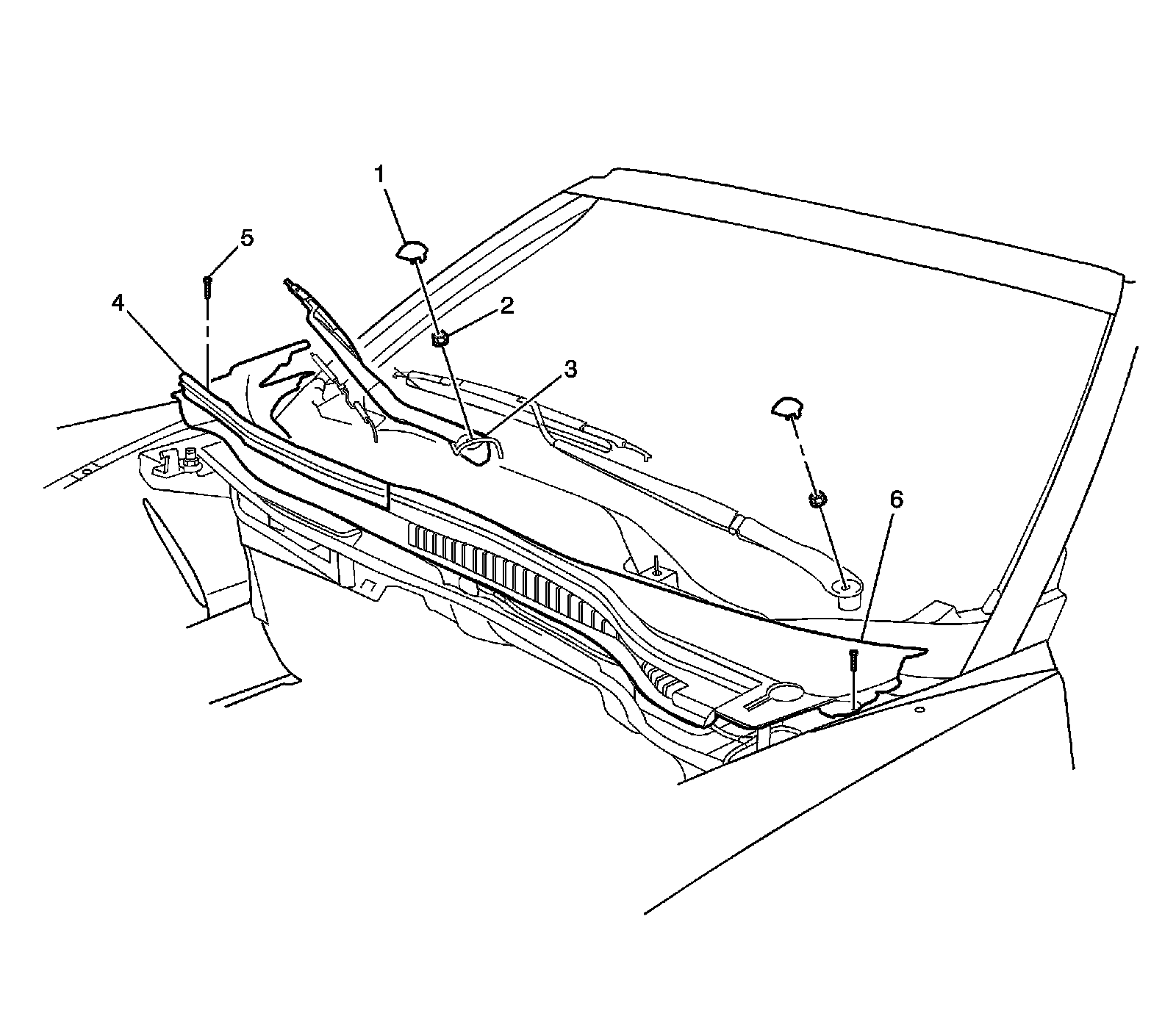 1
5
2
4
3
6