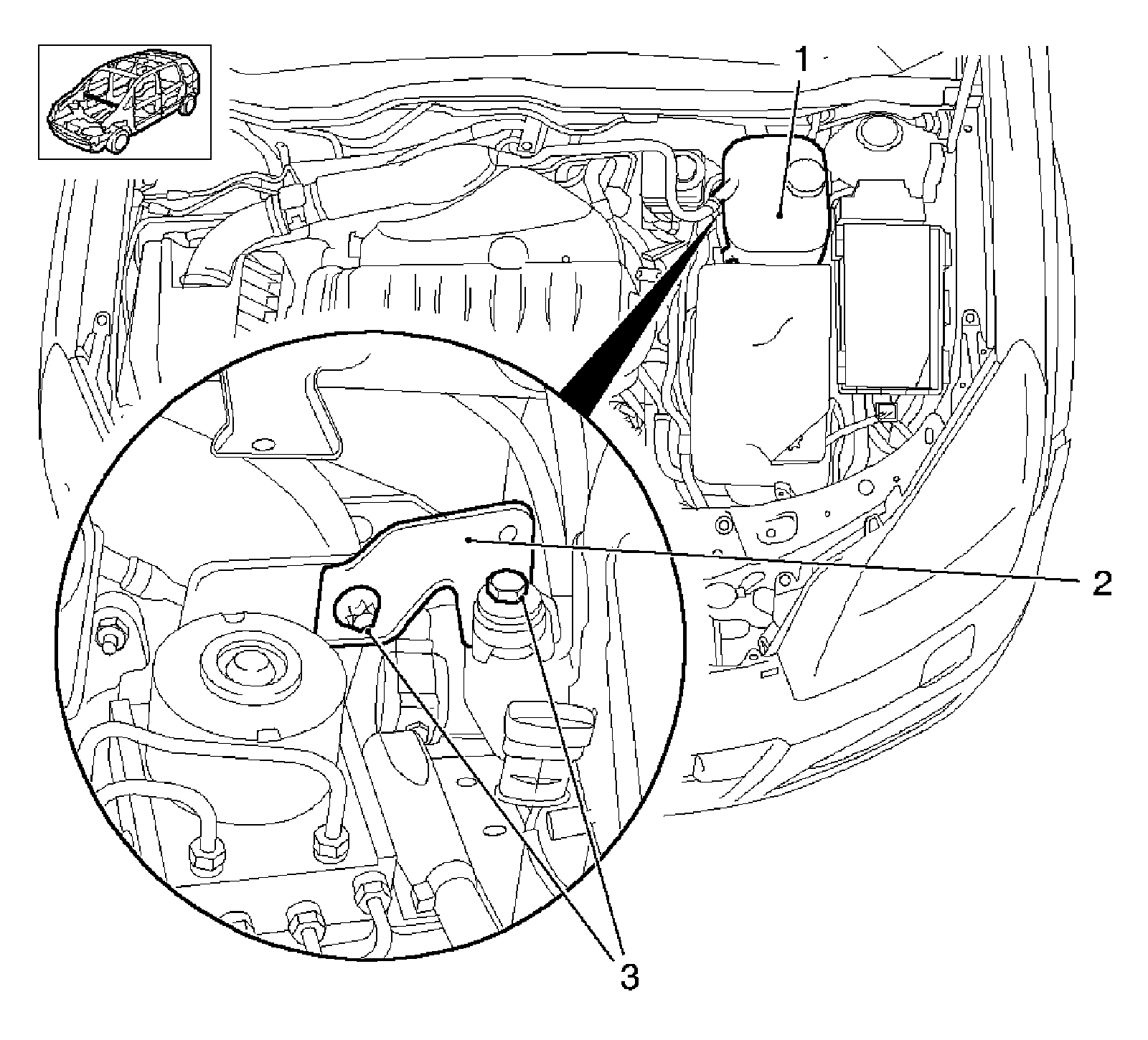 1
2
3