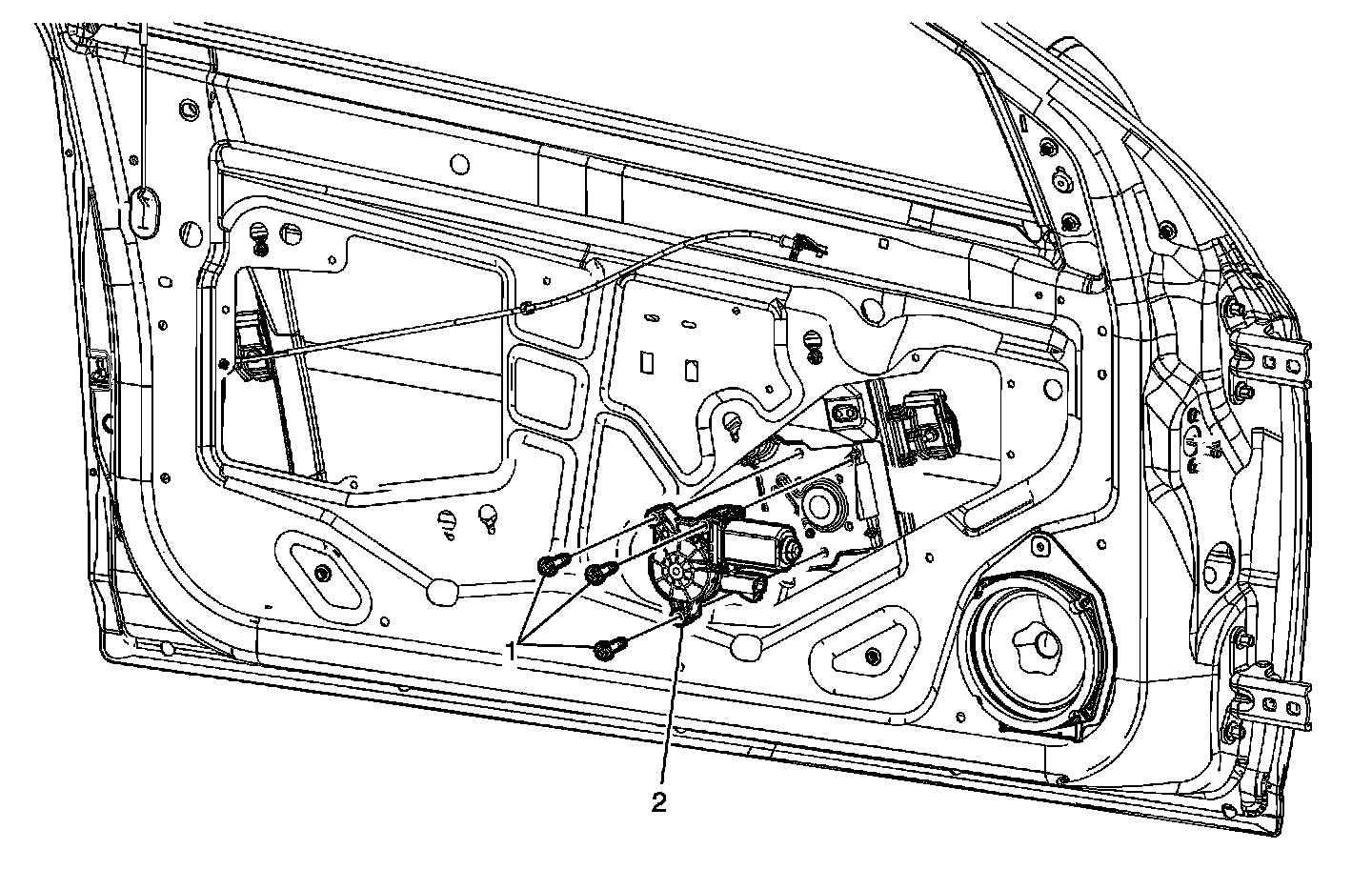 1

2