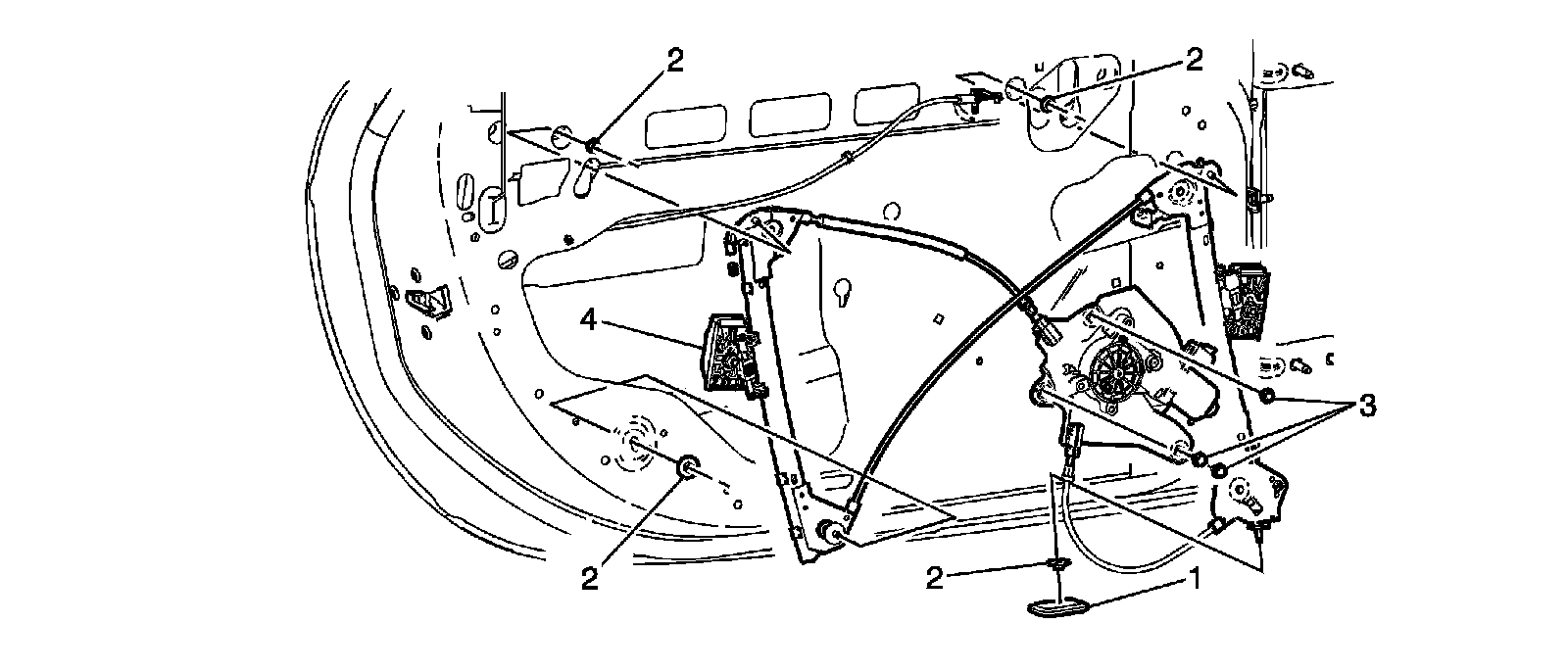 2
2
4
3
2
2
1