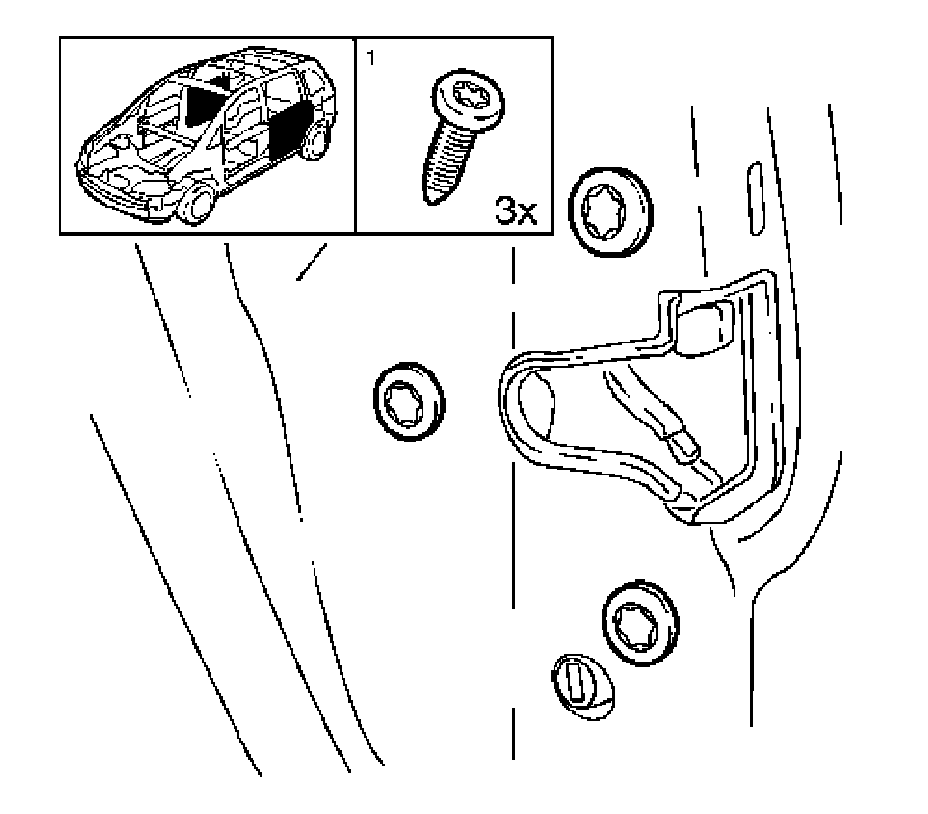 1

3x