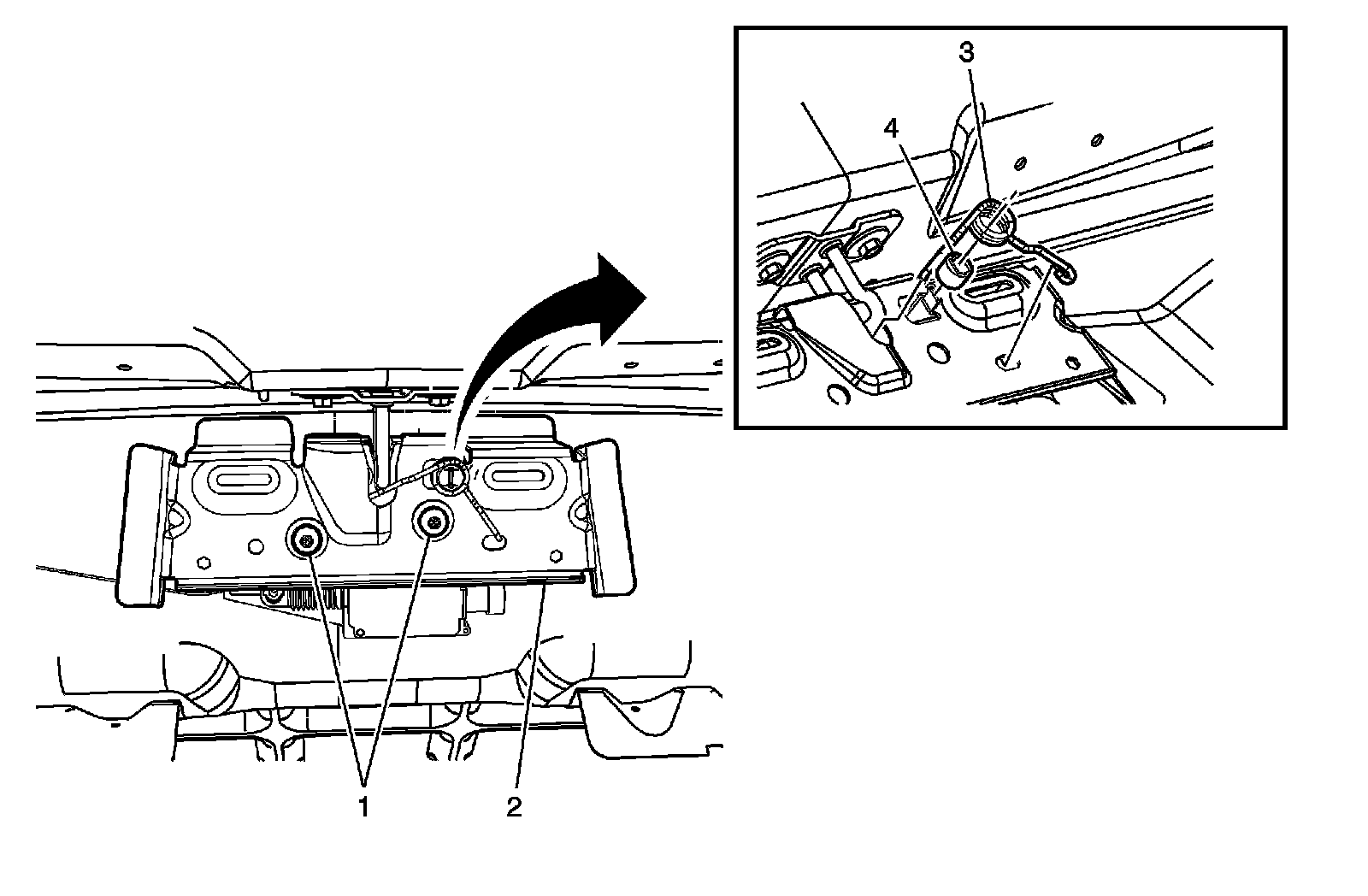 3
4
1
2