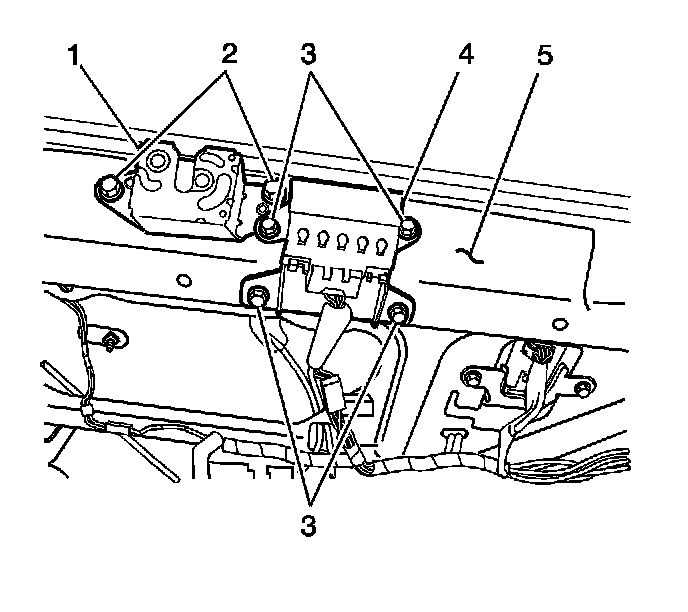 1
2
3
4
5
3