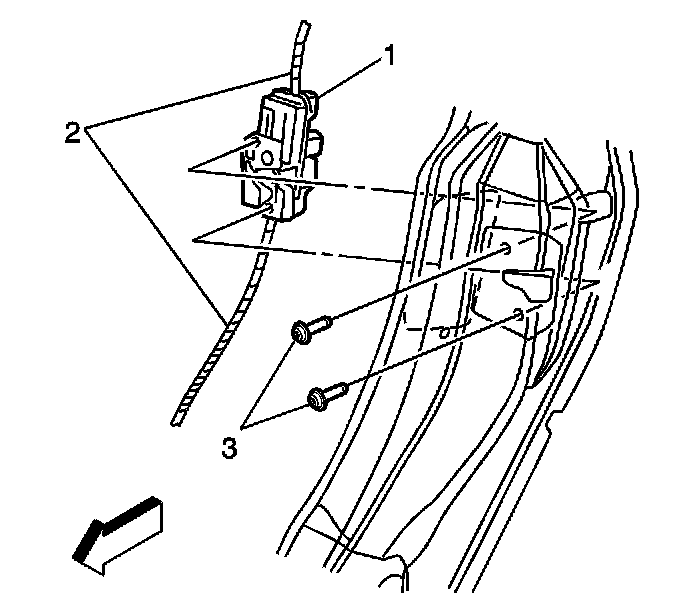 1
2
3