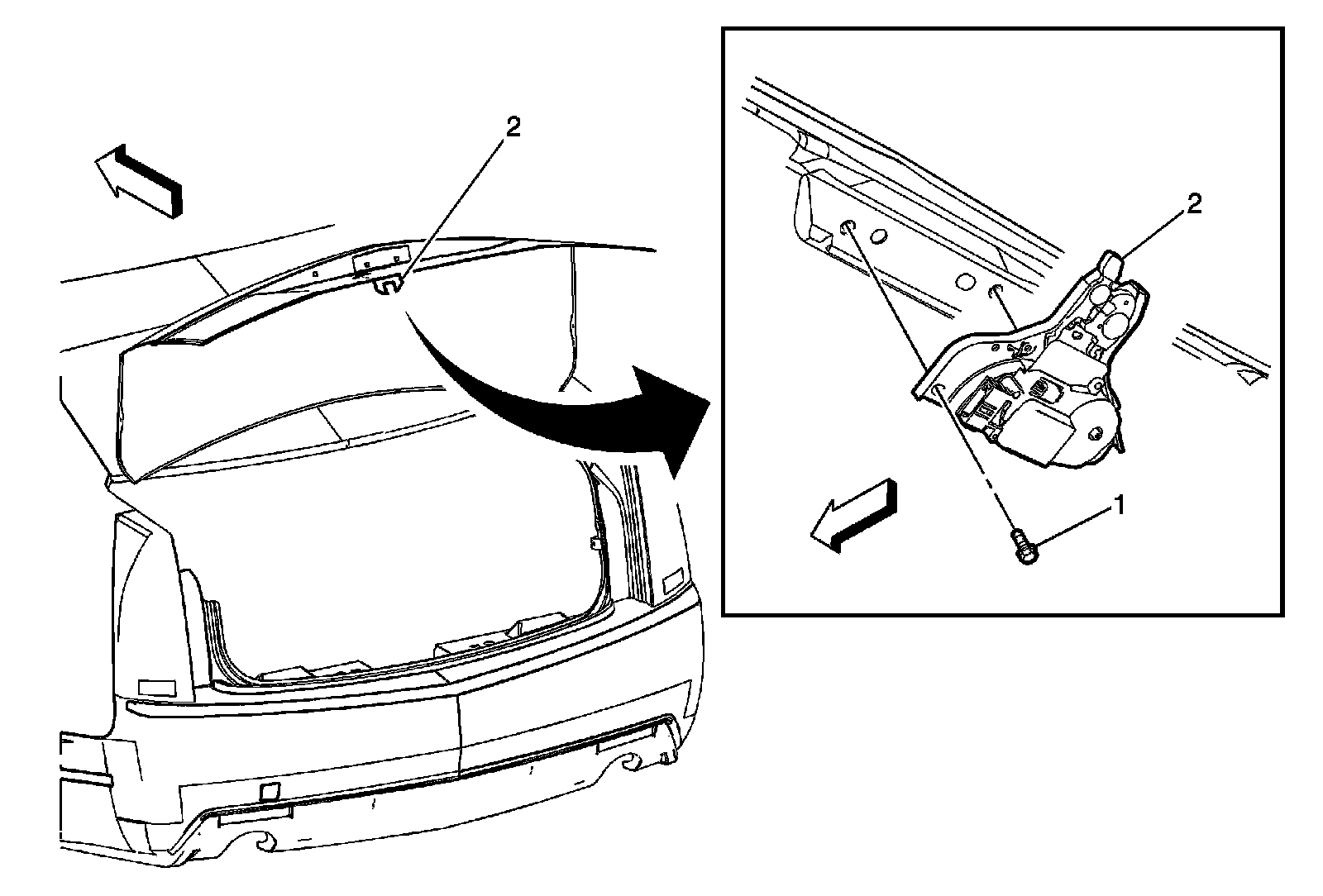 2

2

1