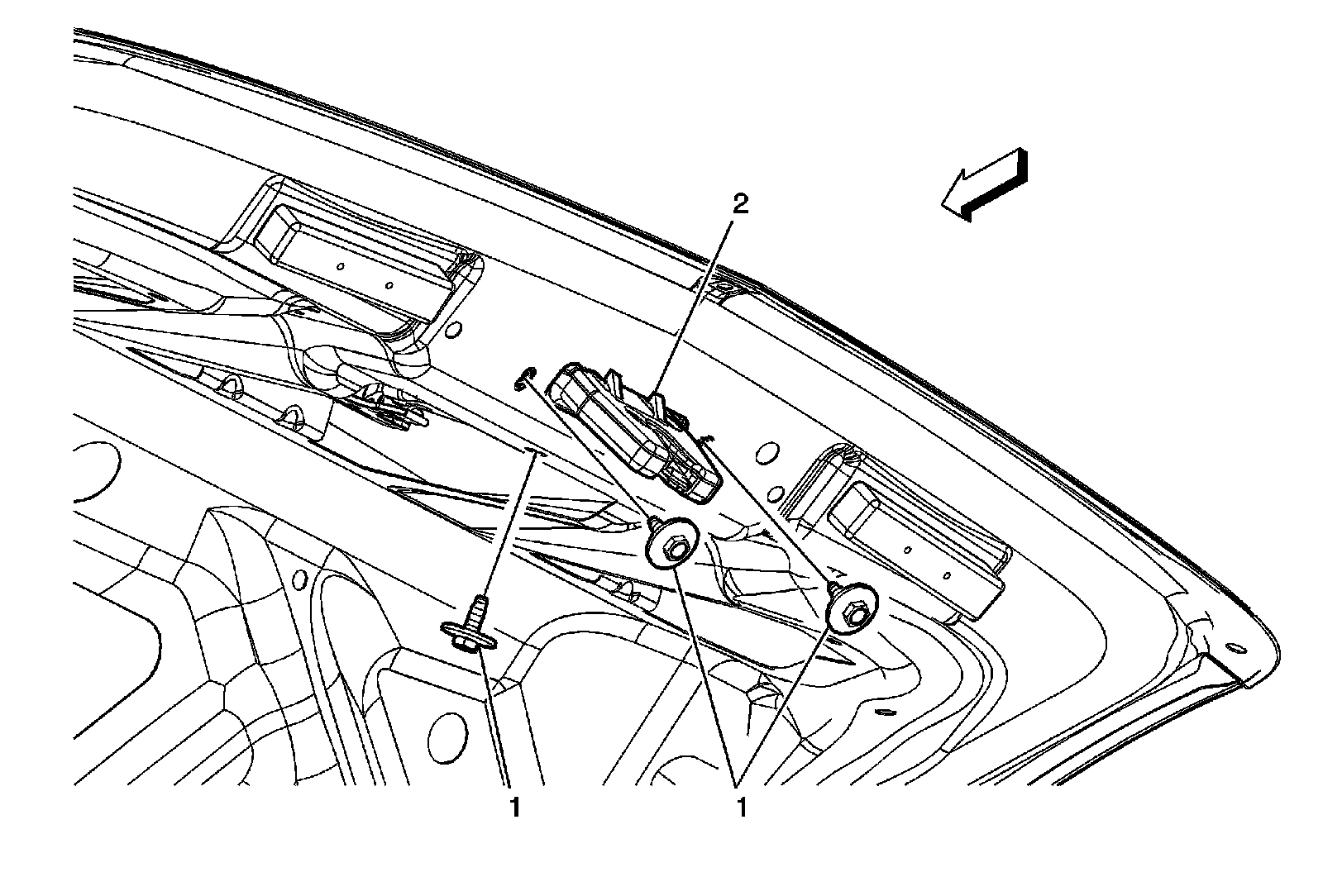 2

1

1