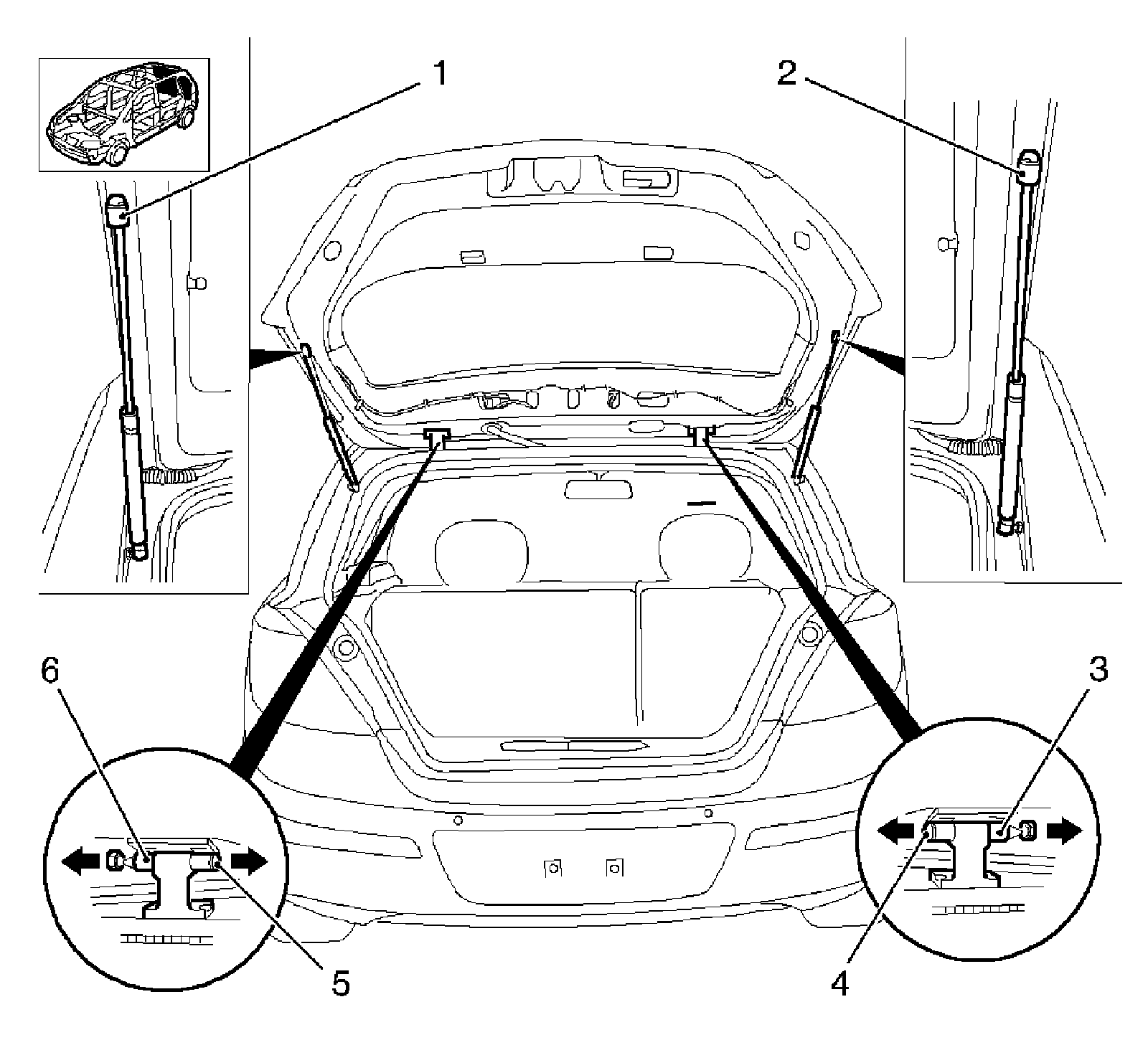 1
2
6
3
5
4