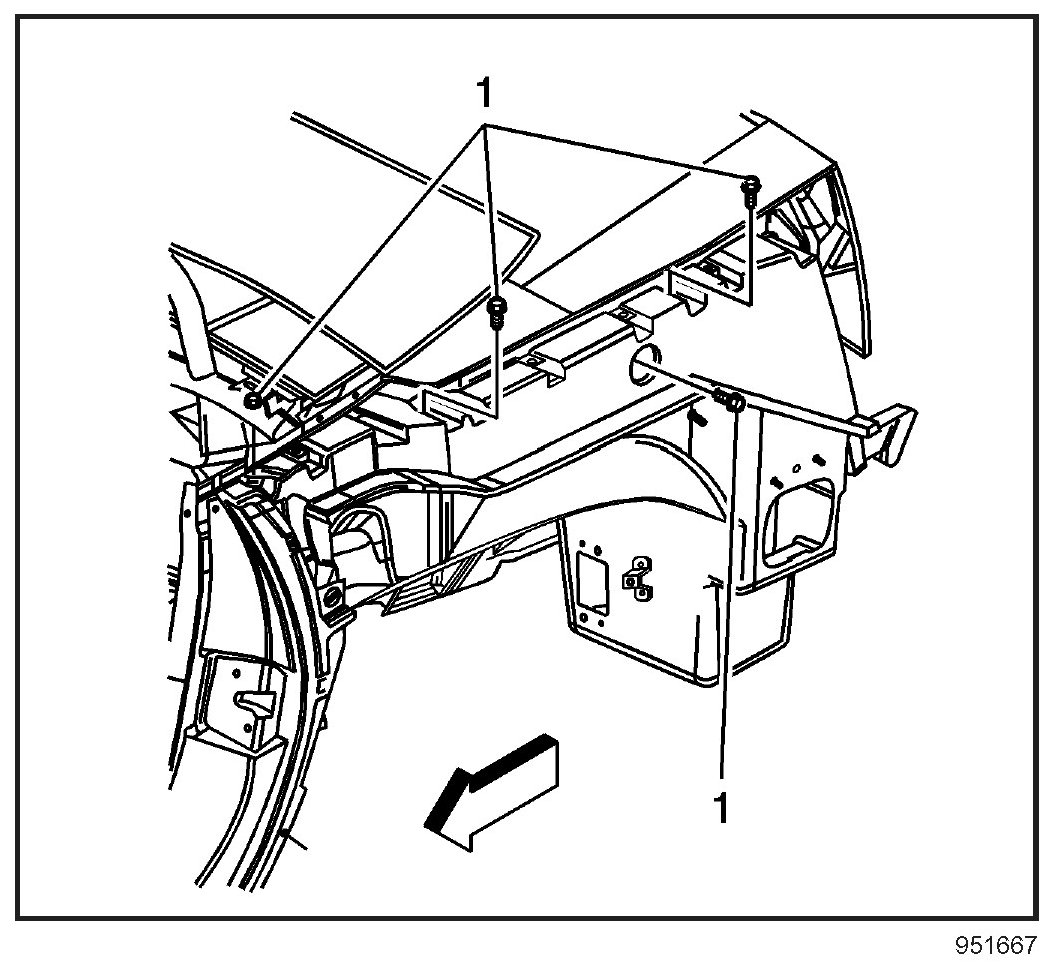 1

1

951667