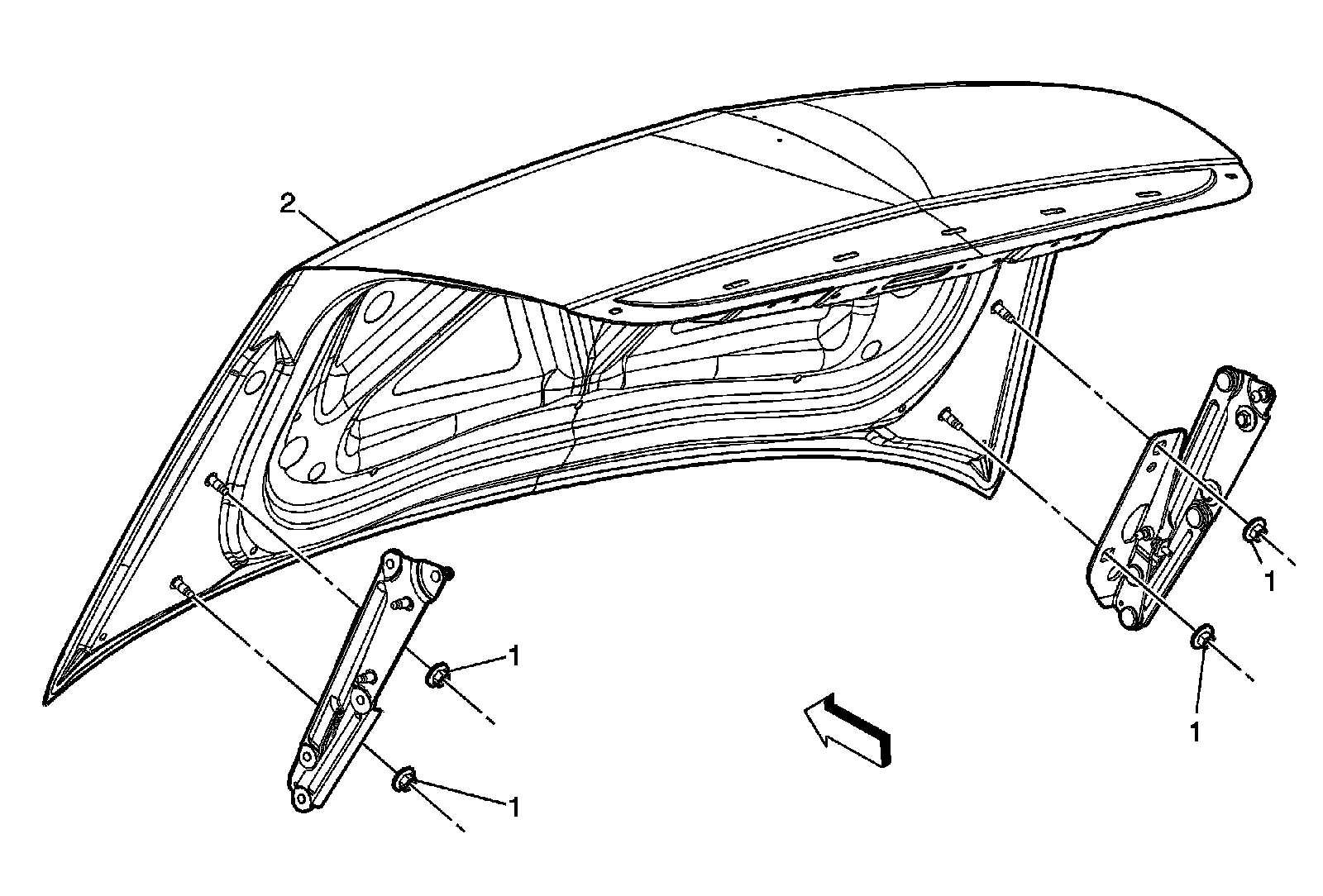 2
1
1
1
1