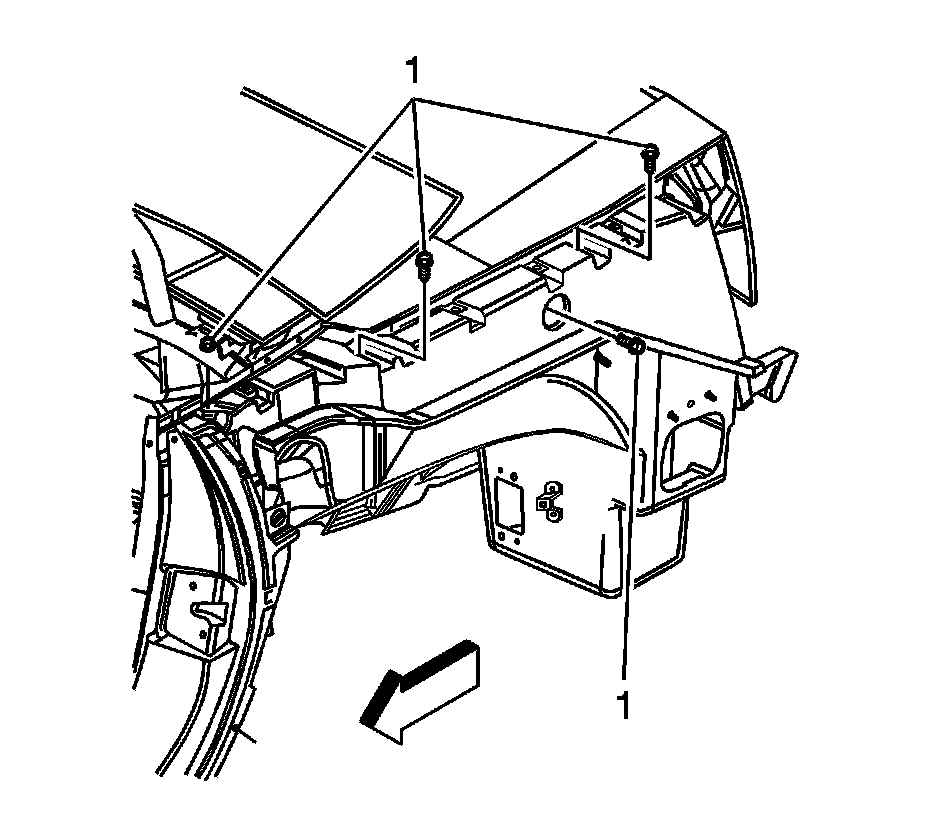 1

1