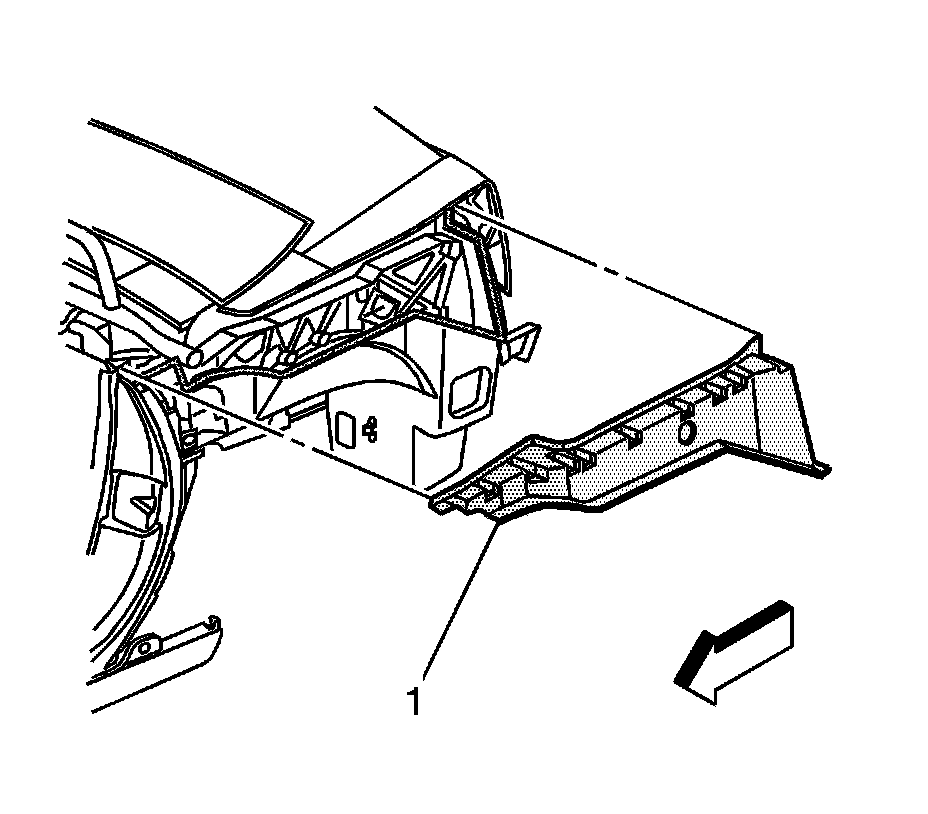 1