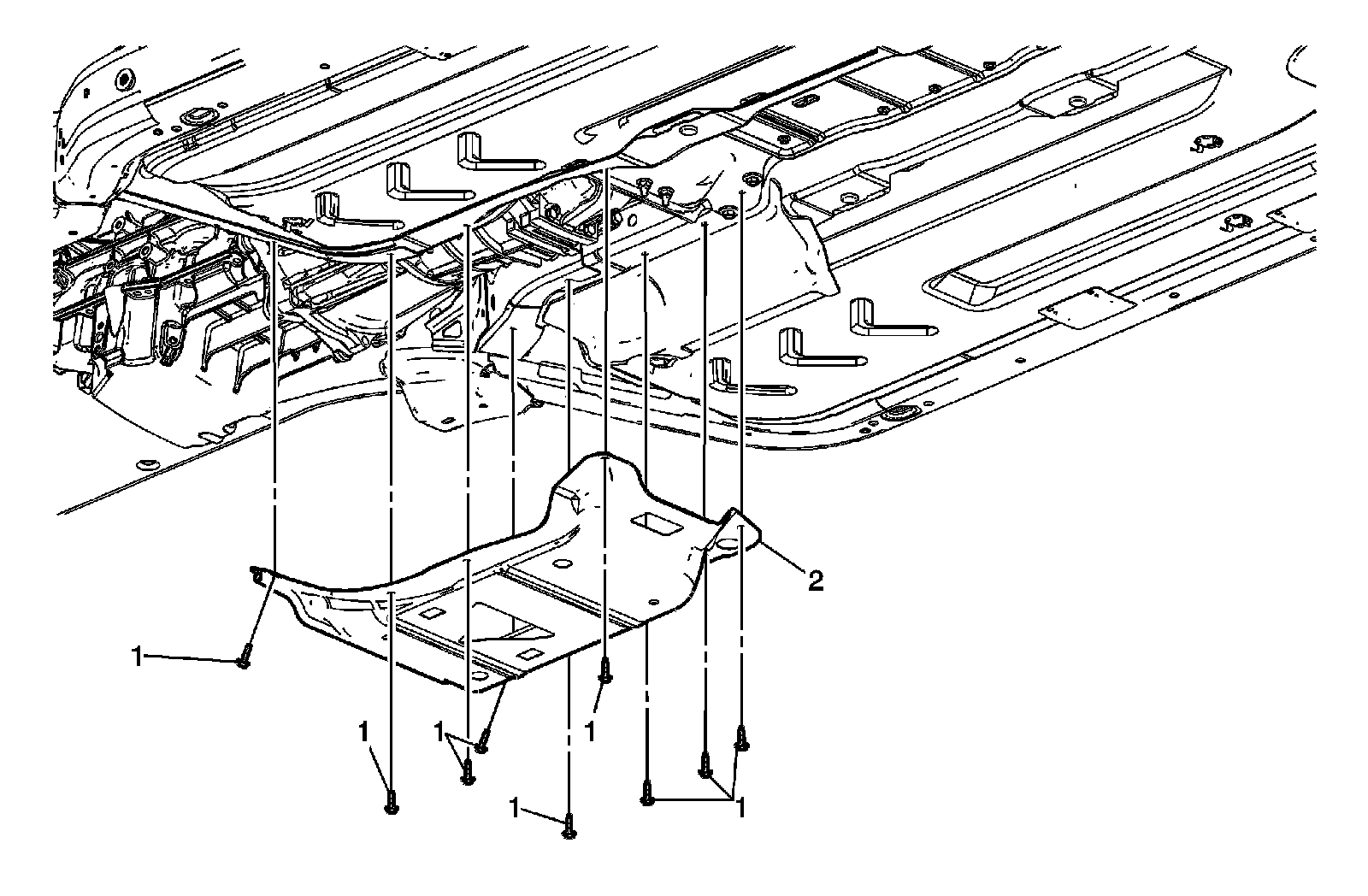 2
1
1
1
1
1
1