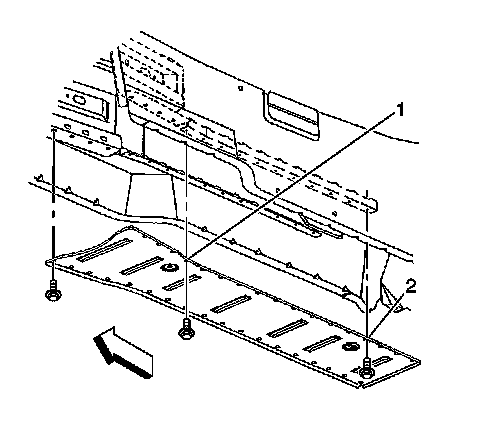 1
2