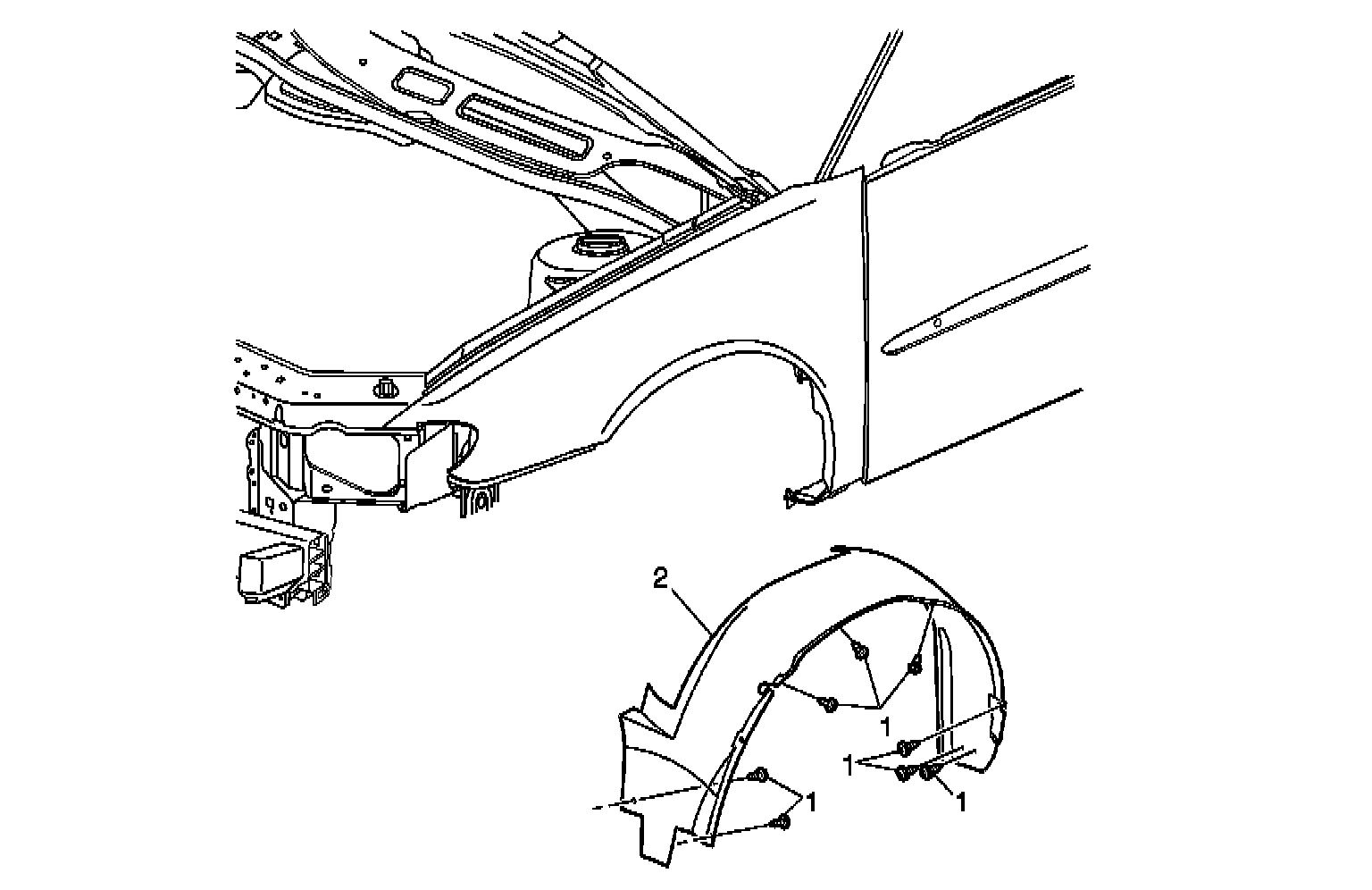 2
1
1
1
1