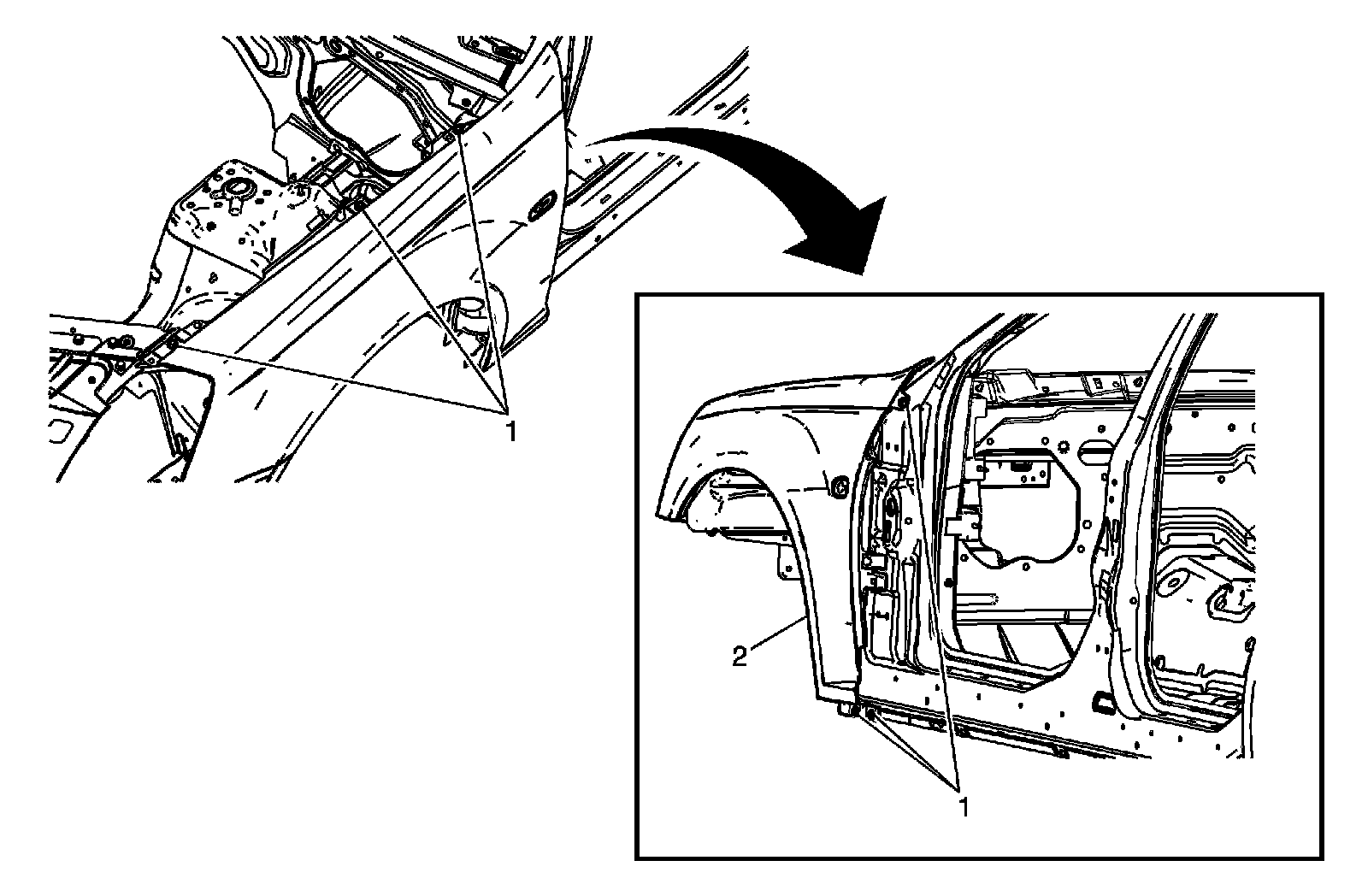 1

2

1