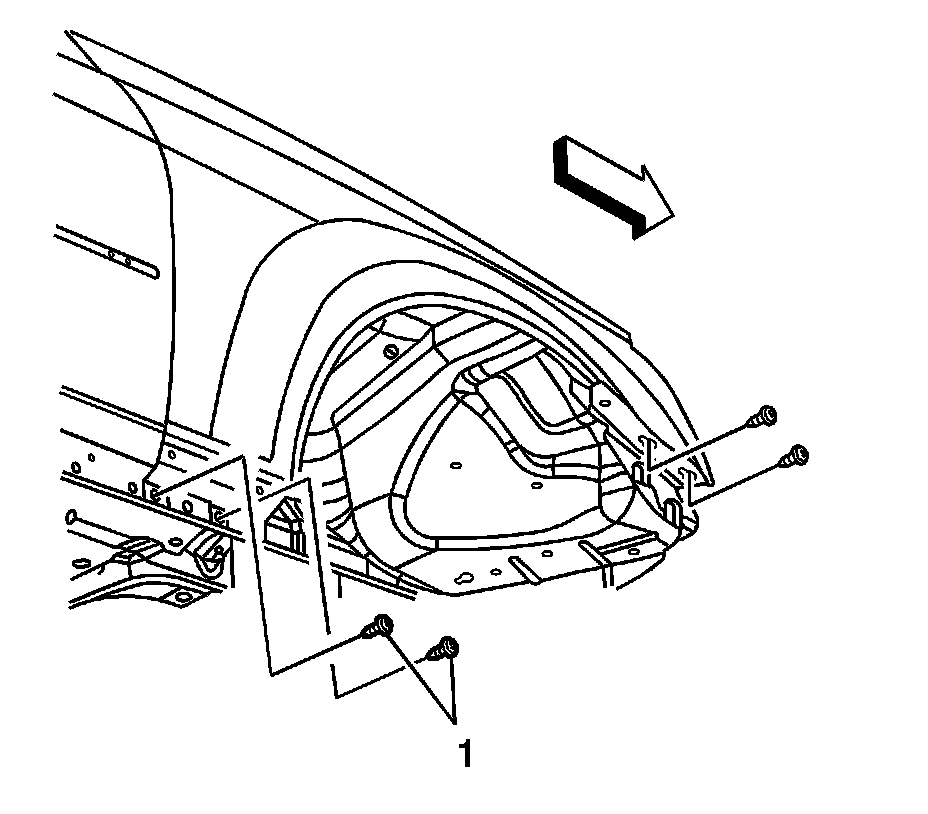 1