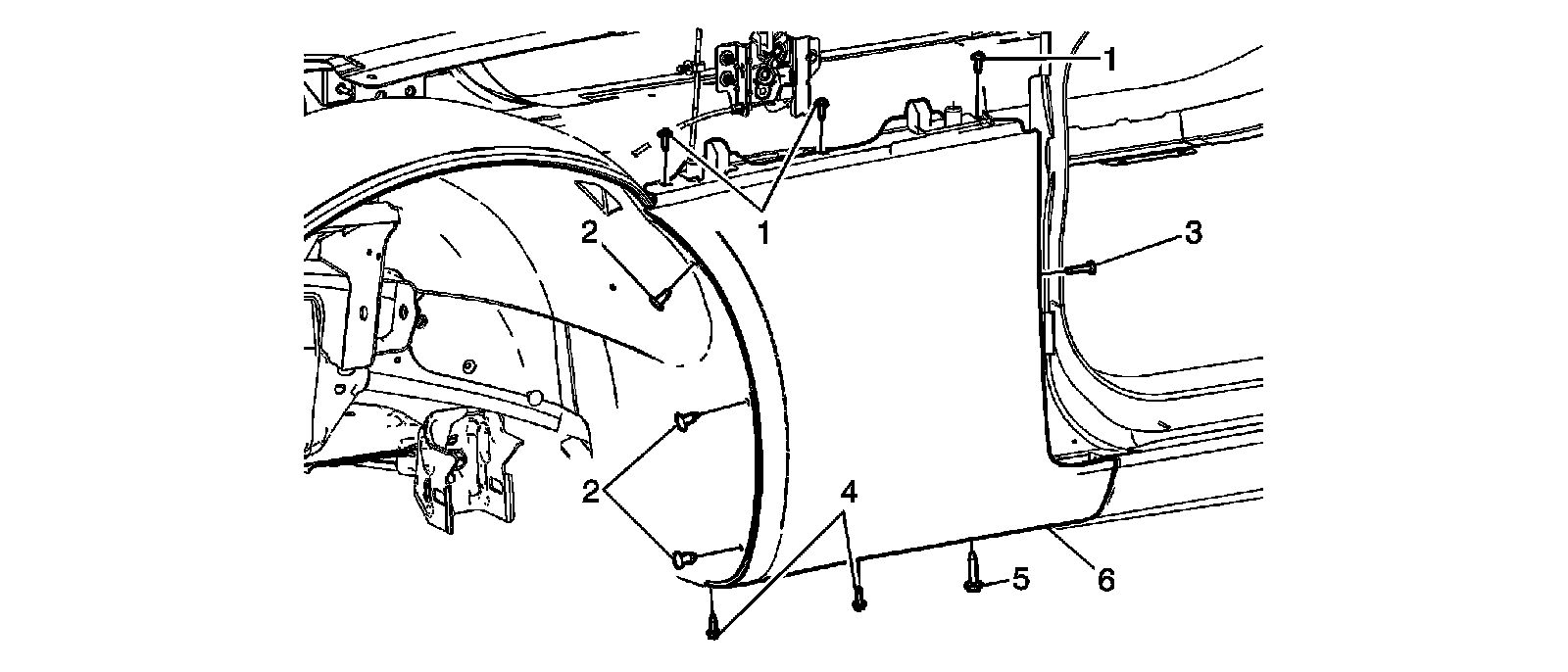 1
1
2
3
2
4
5
6