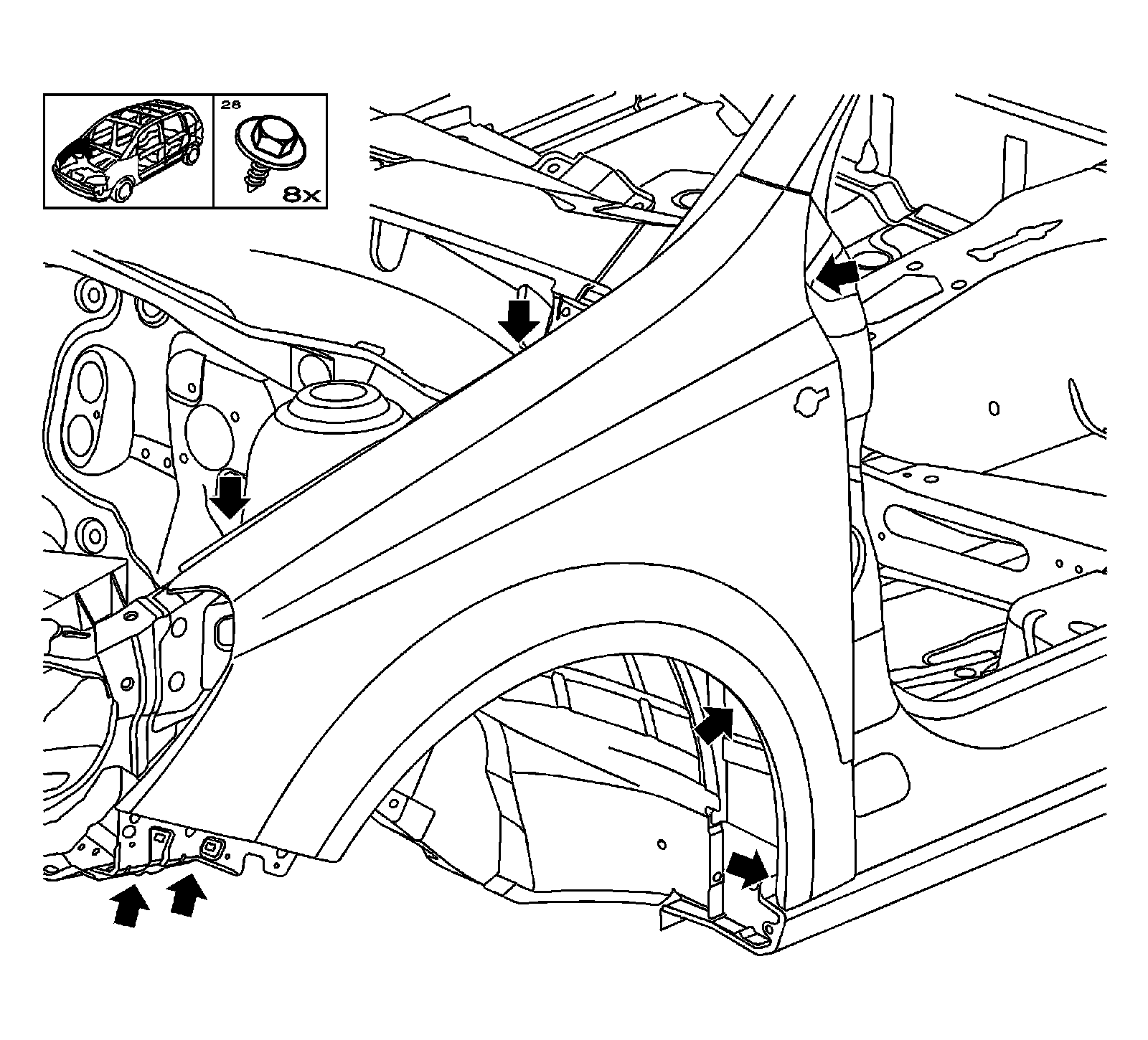 28

8x