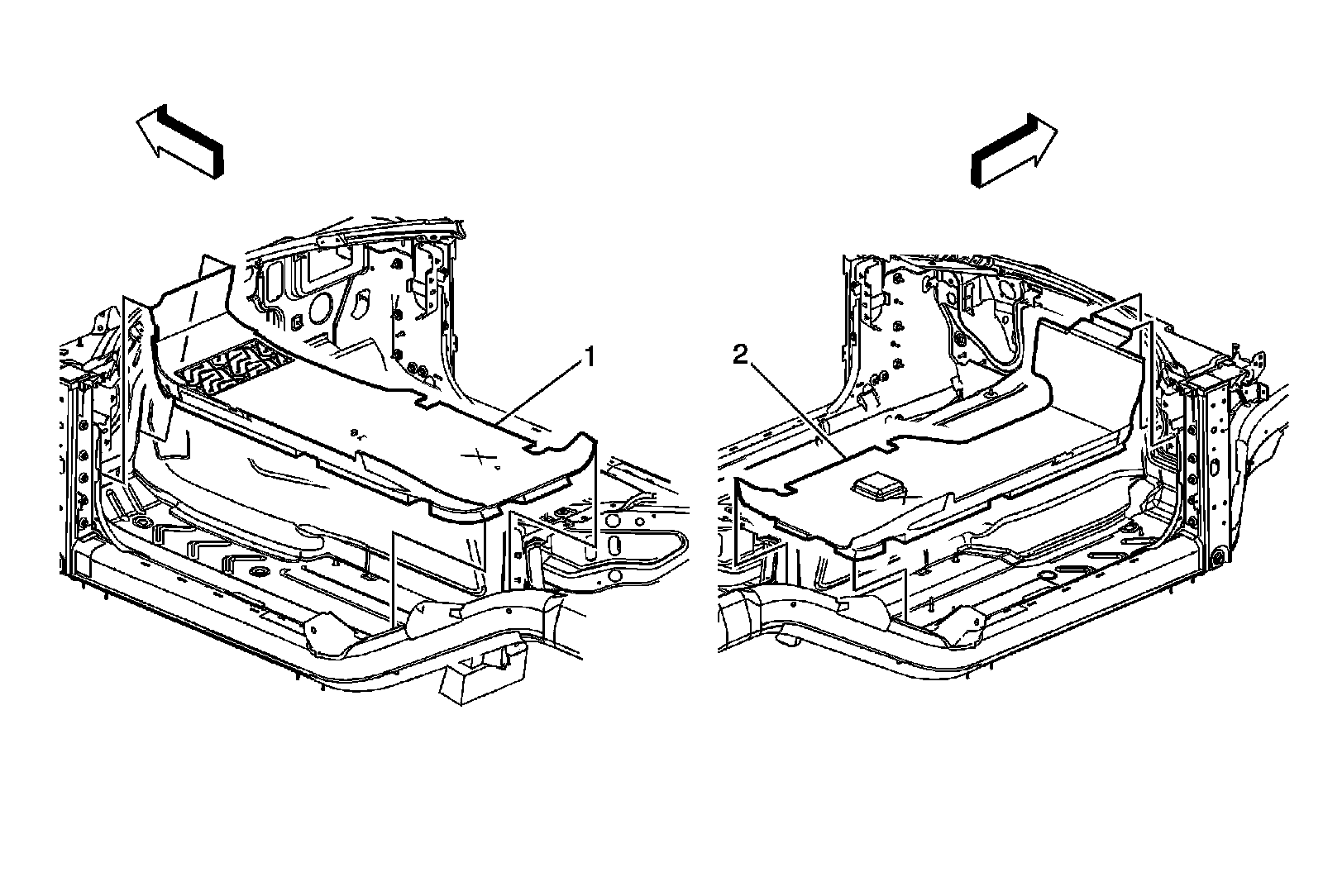 1

2