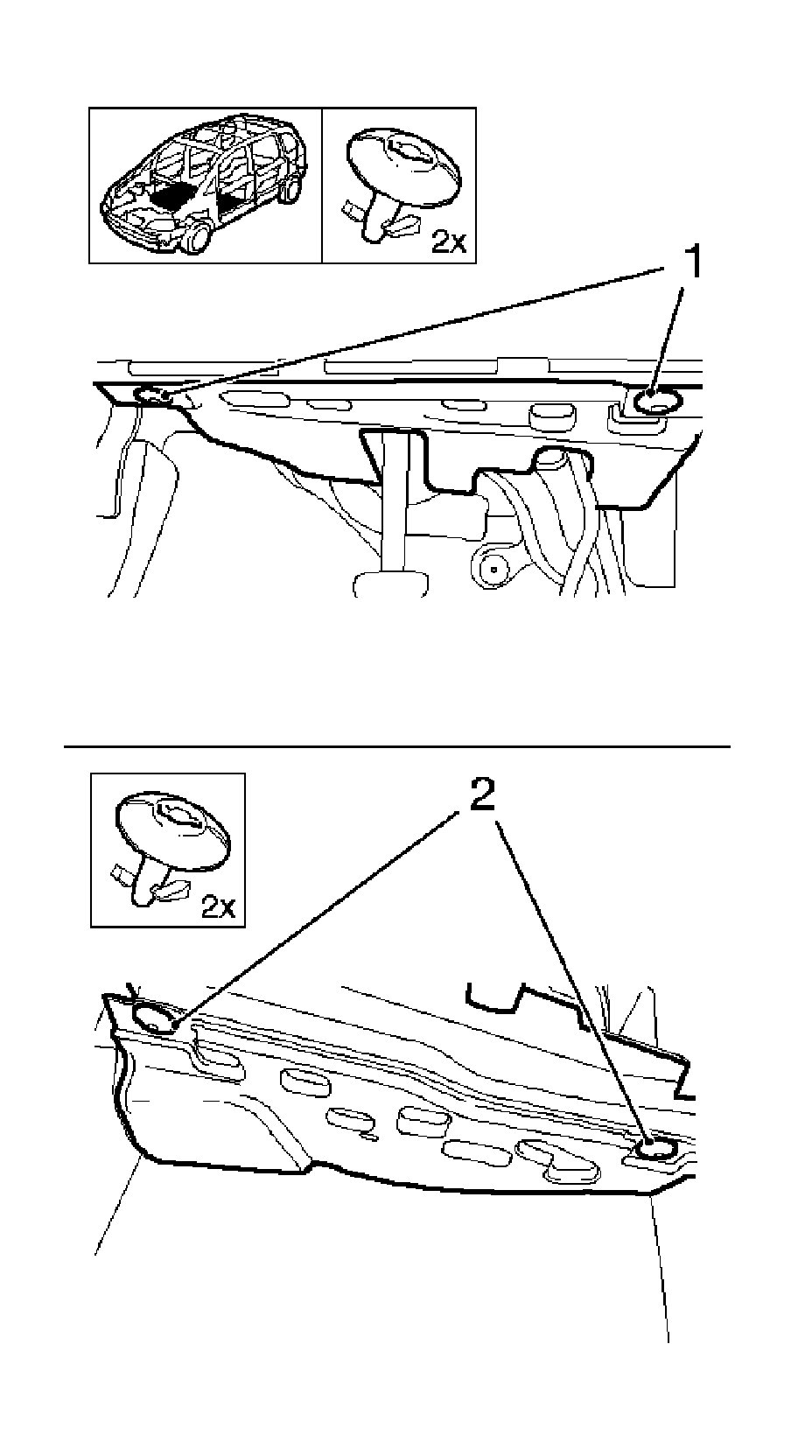 2x
1
2x
2