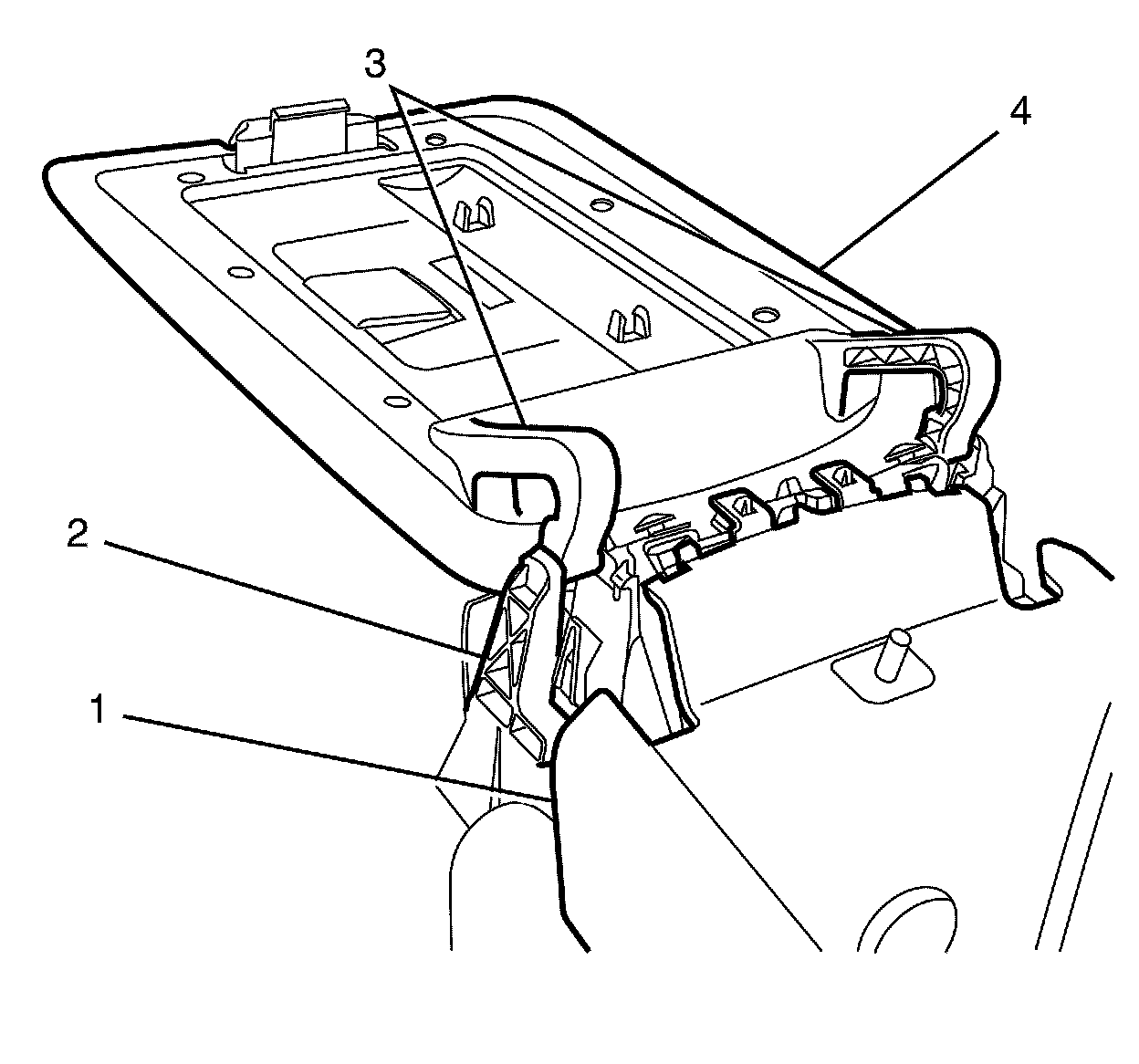 3
4
2
1