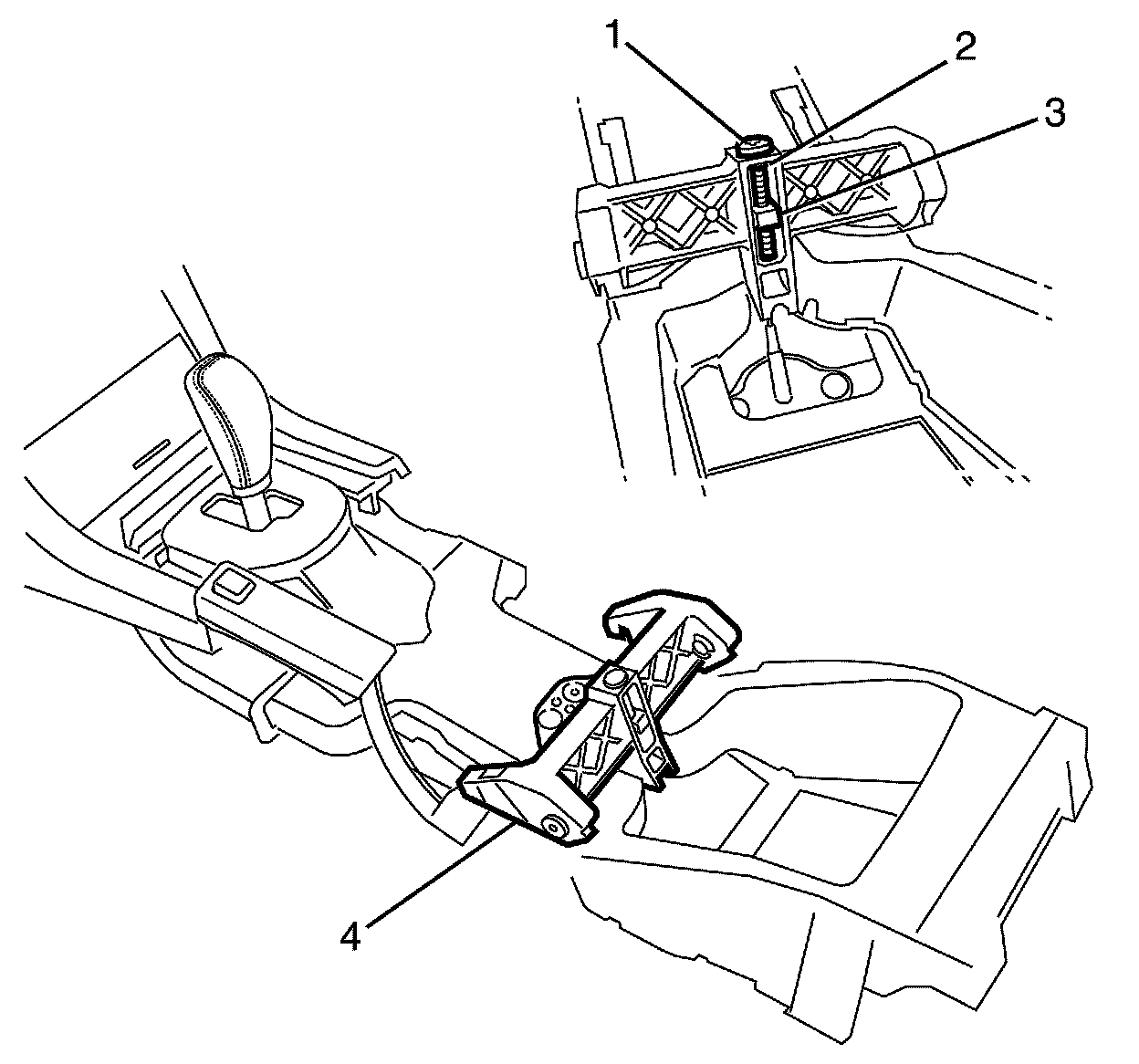 1
2
3
4