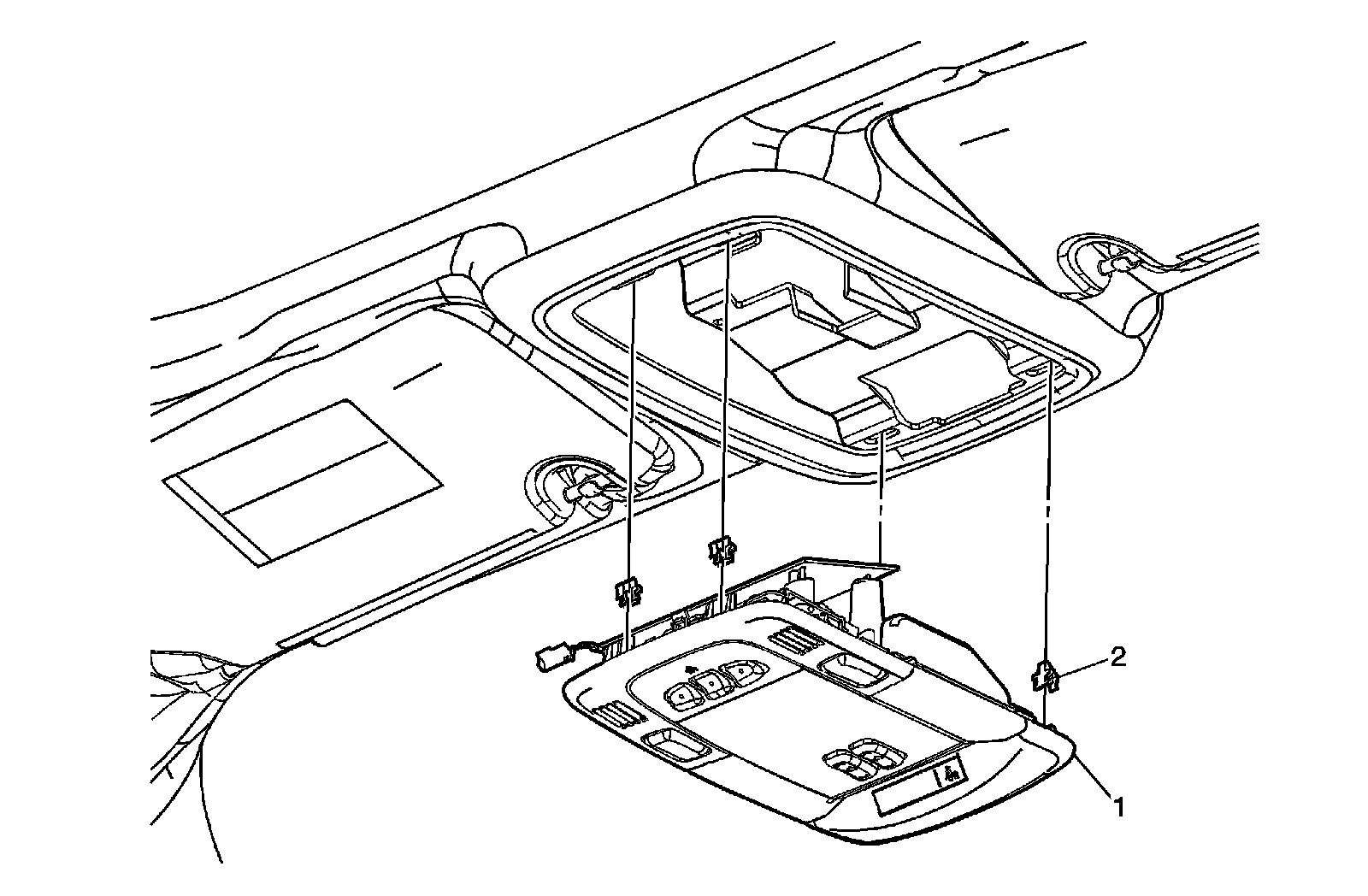 2

1