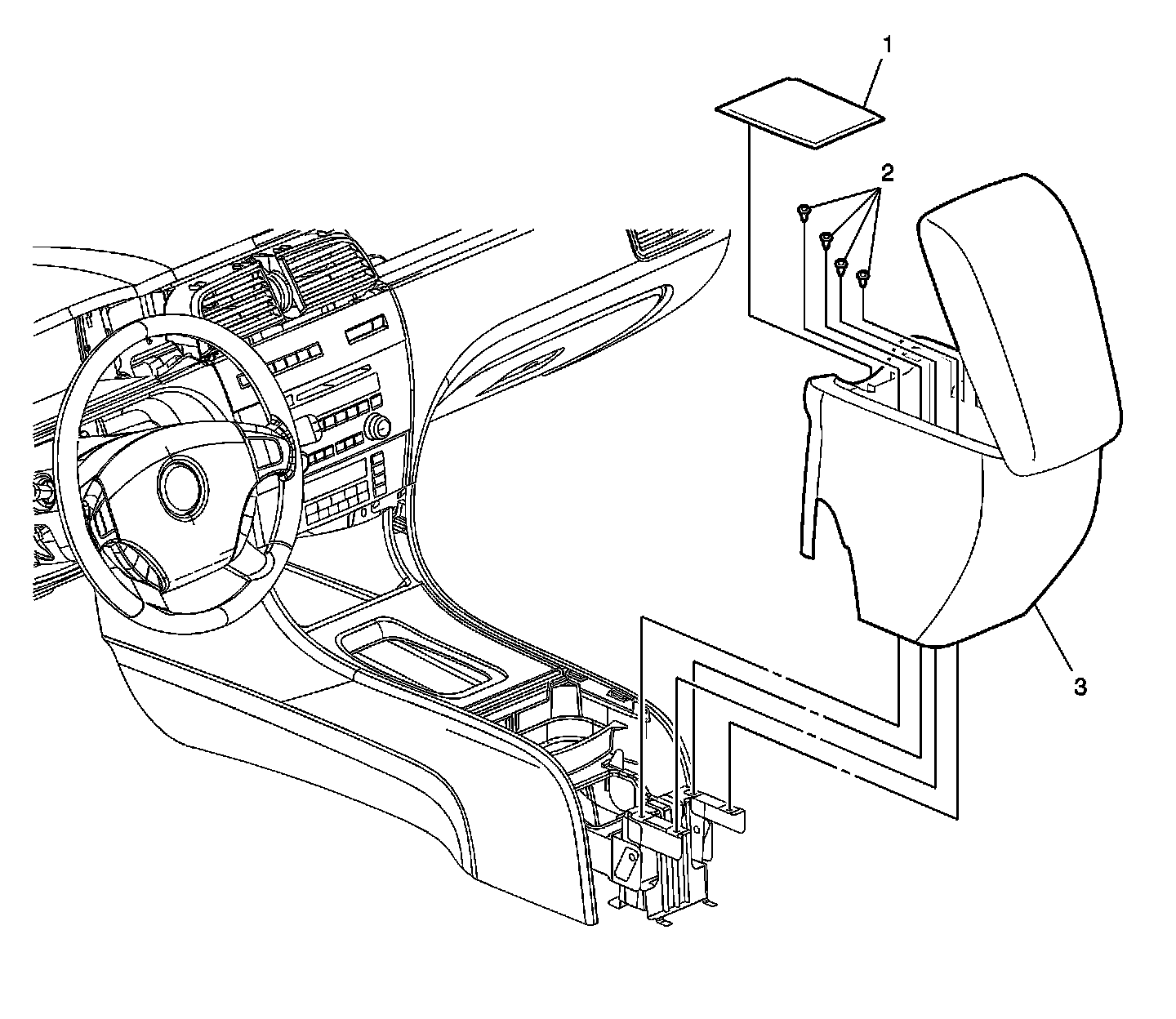 1
2
3