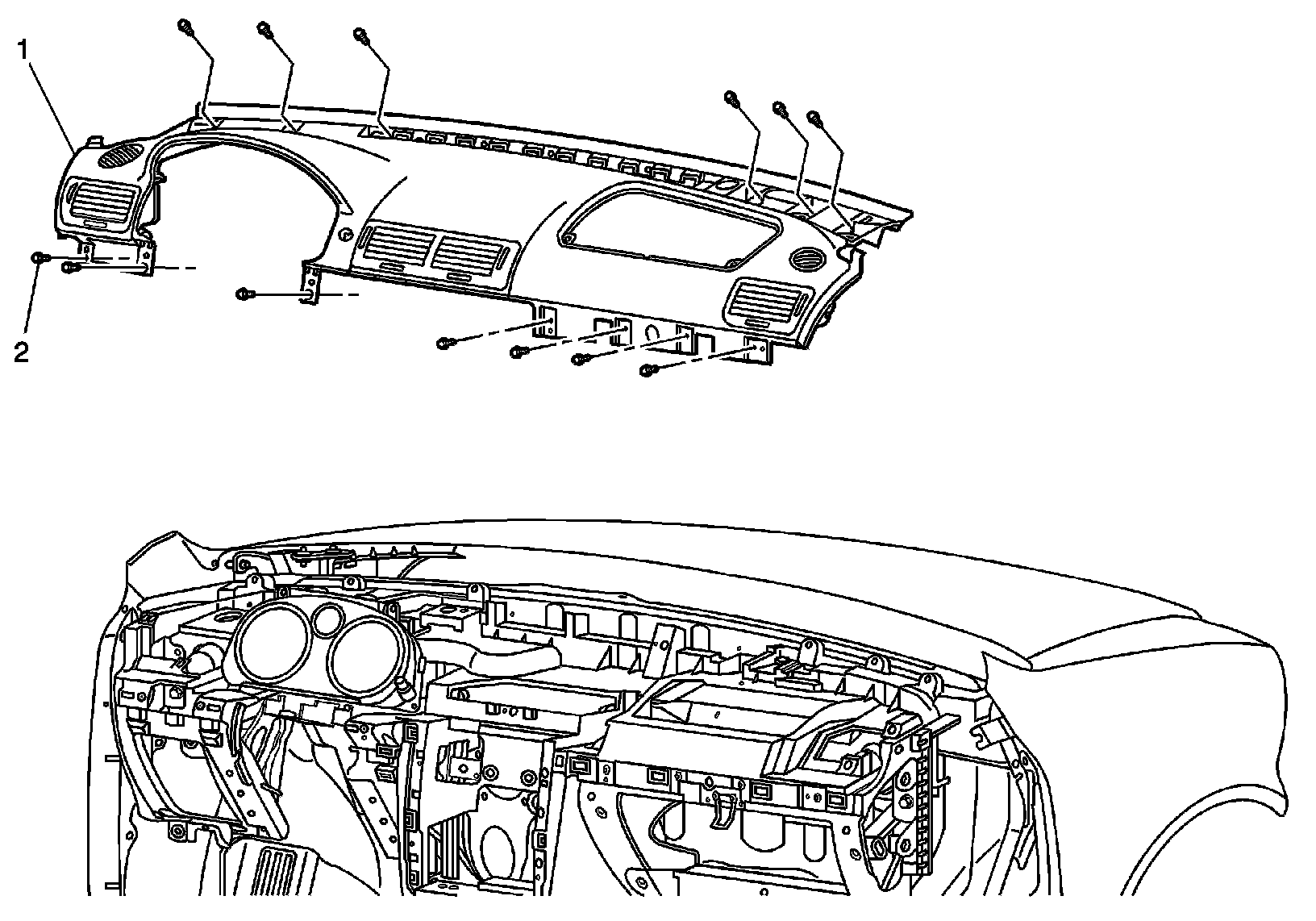 1

2