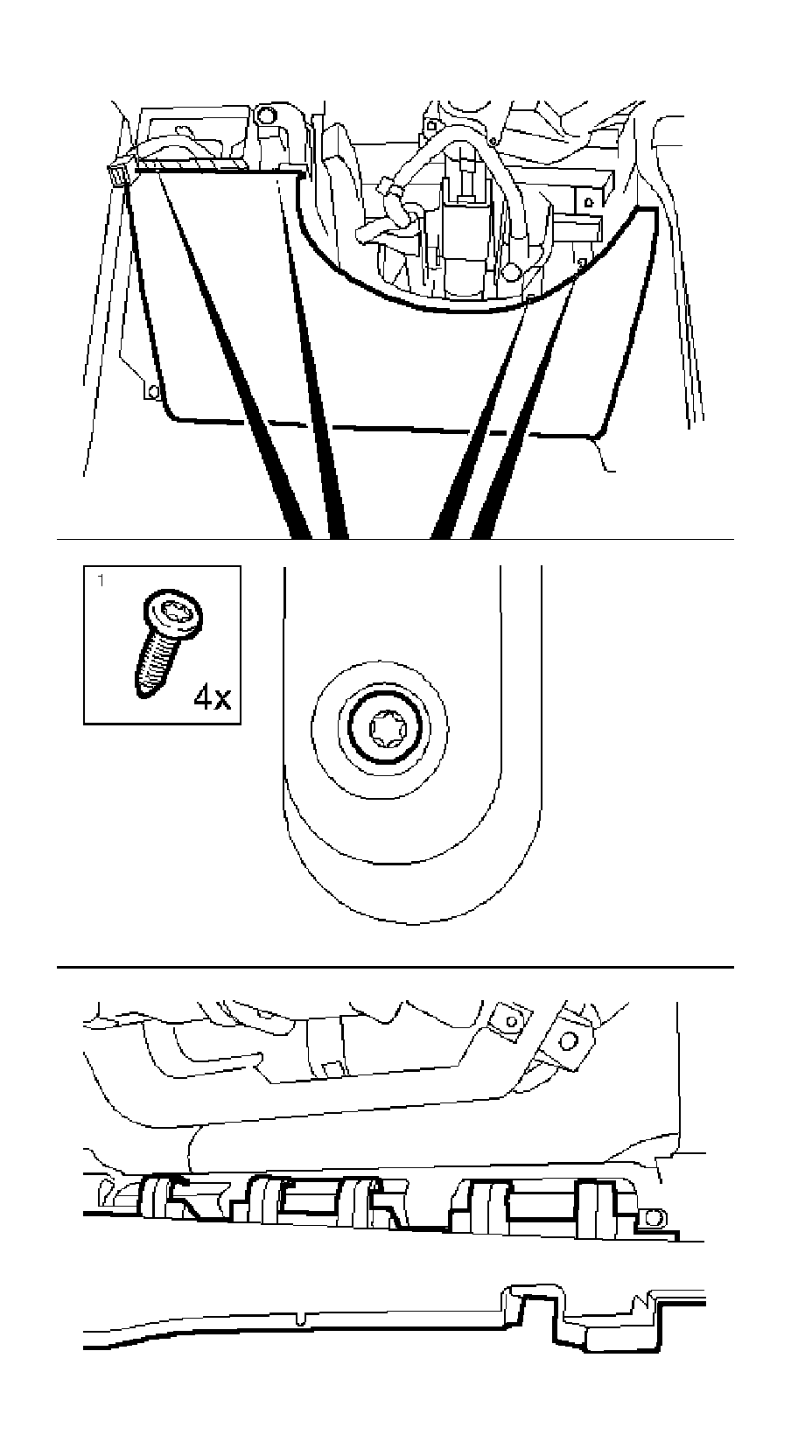 1

4x