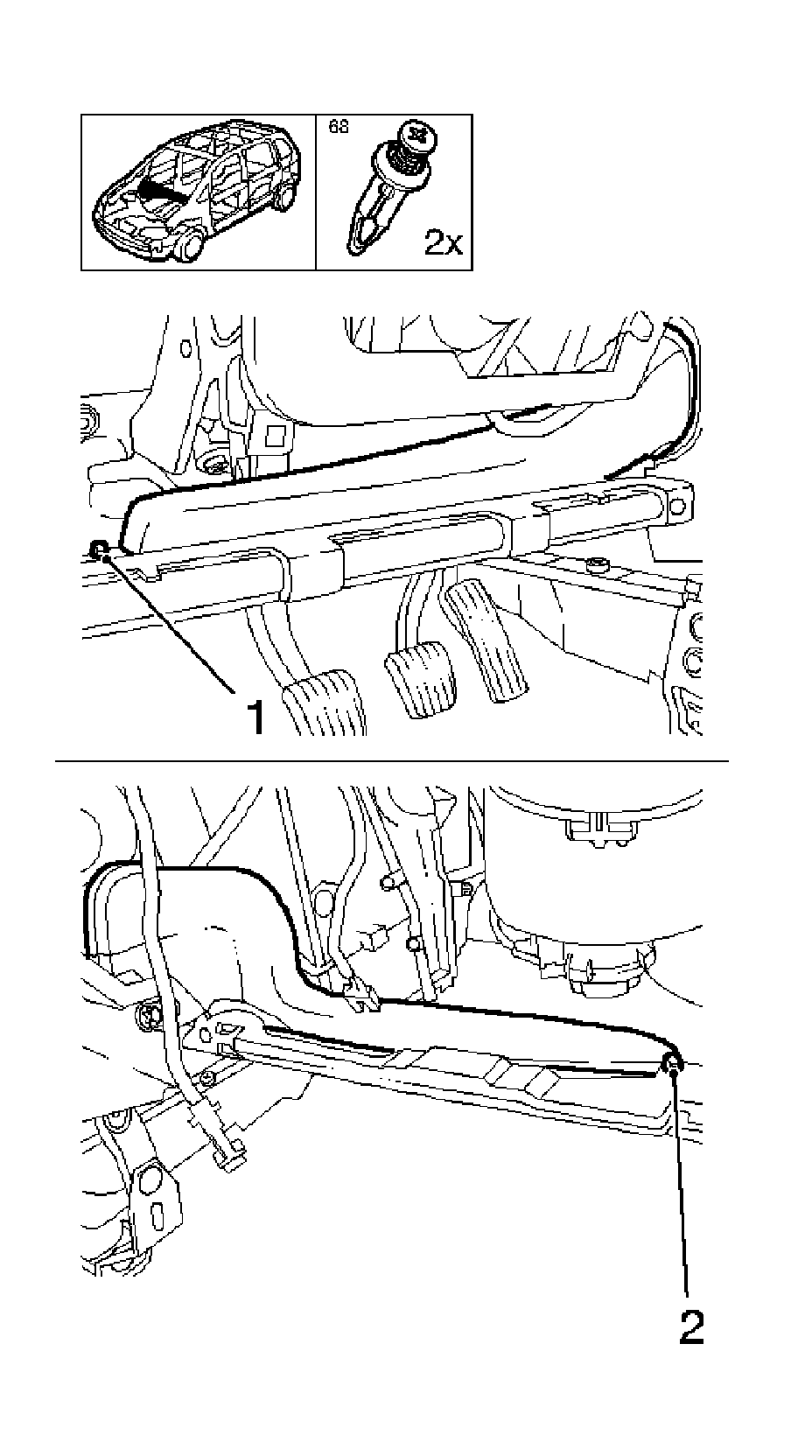 68

2x

1

2