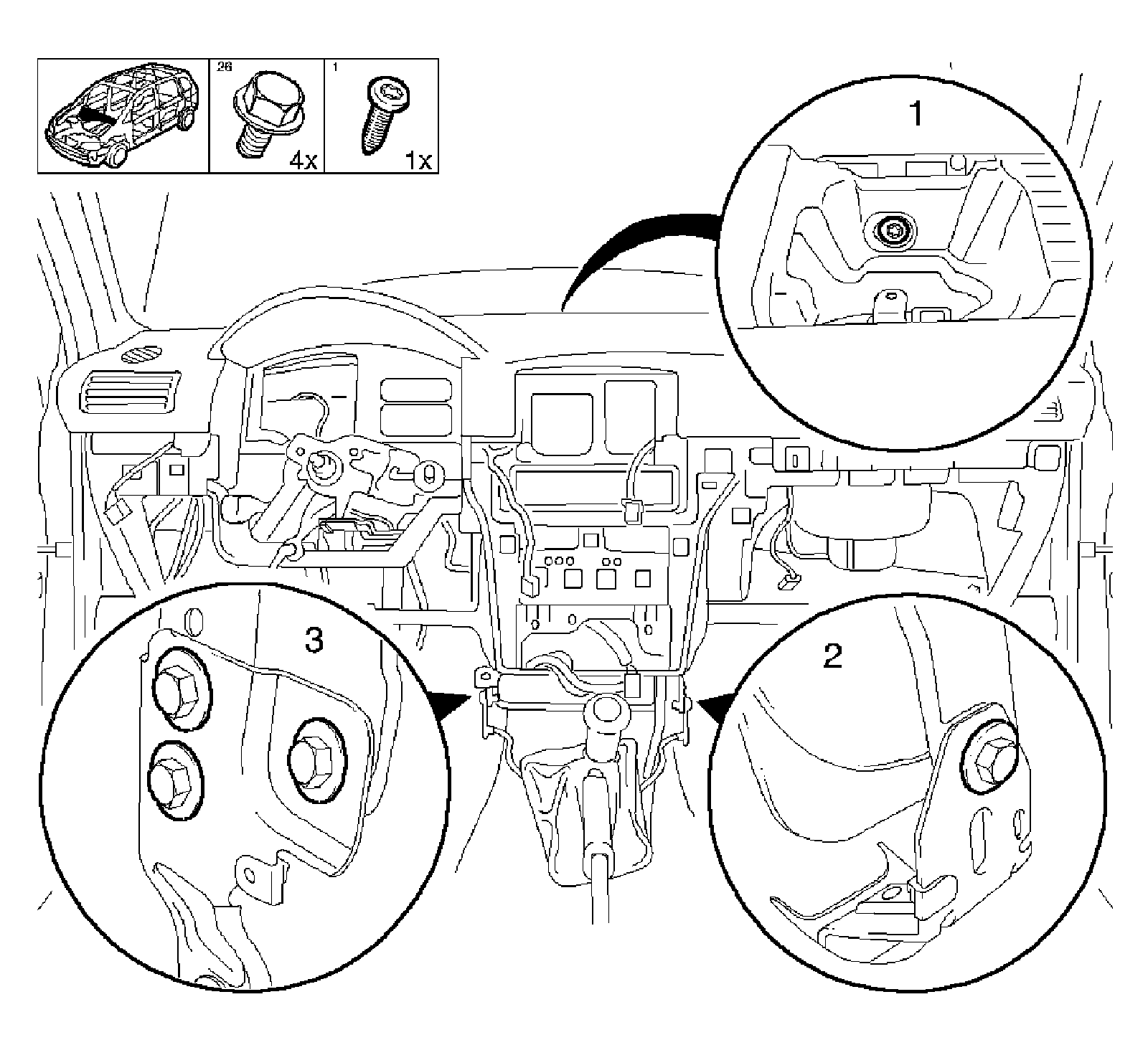 26
4x
1
1x
1
3
2