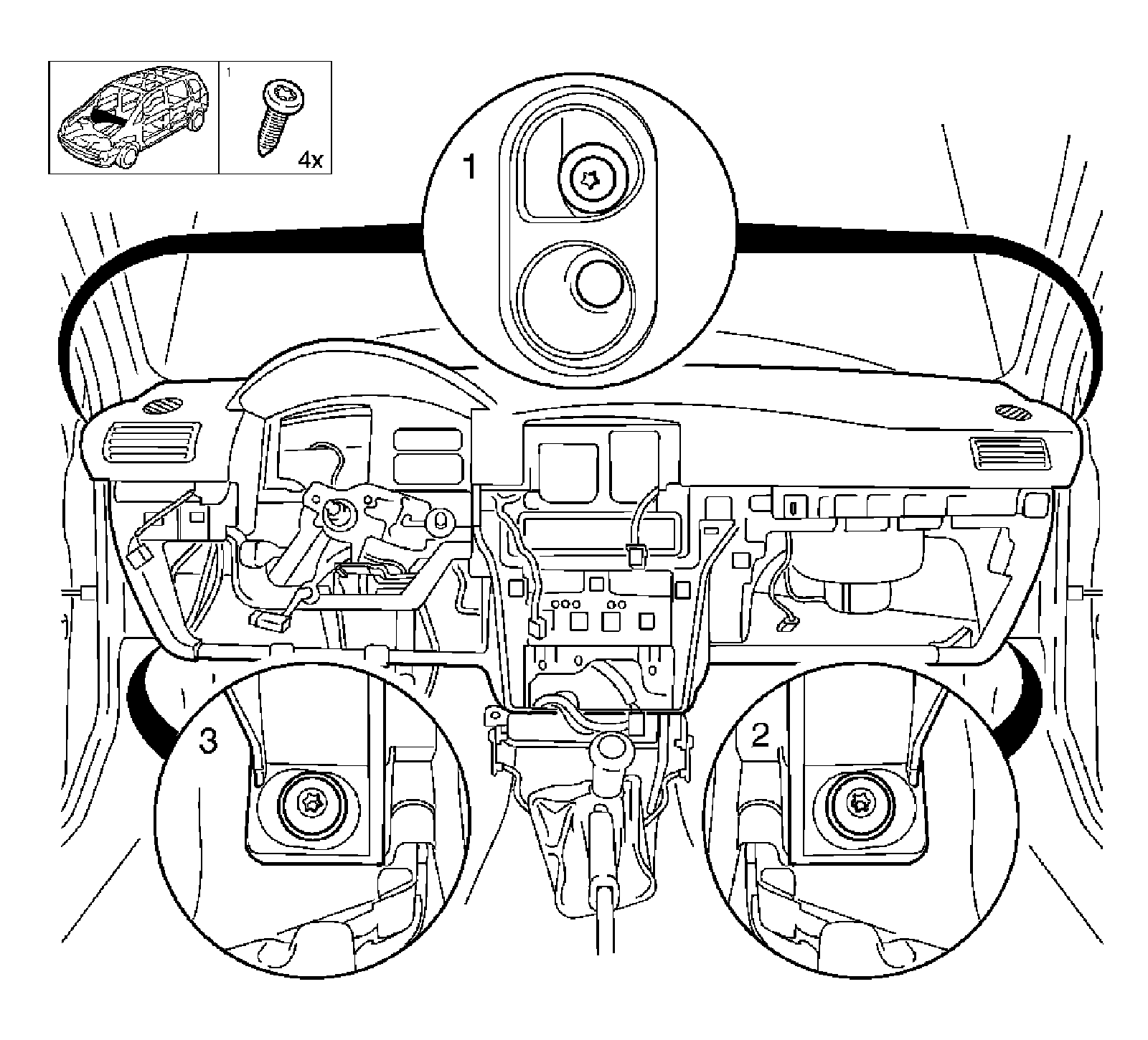 1
4x
1
3
2